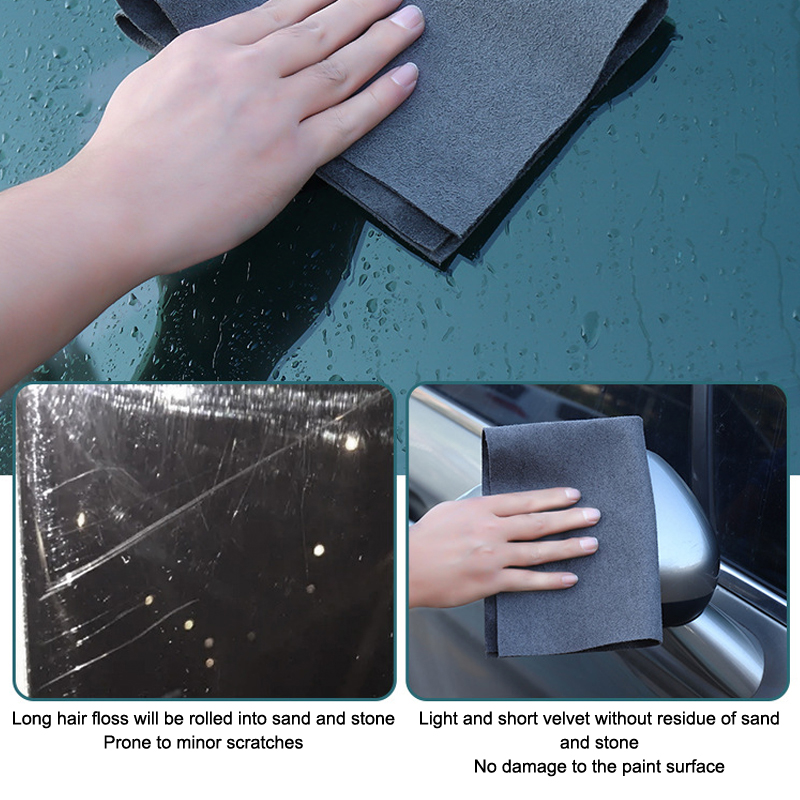 Long hair floss will be rolled into sand and stone
Prone to minor scratches

Light and short velvet without residue of sand and stone
No damage to the paint surface