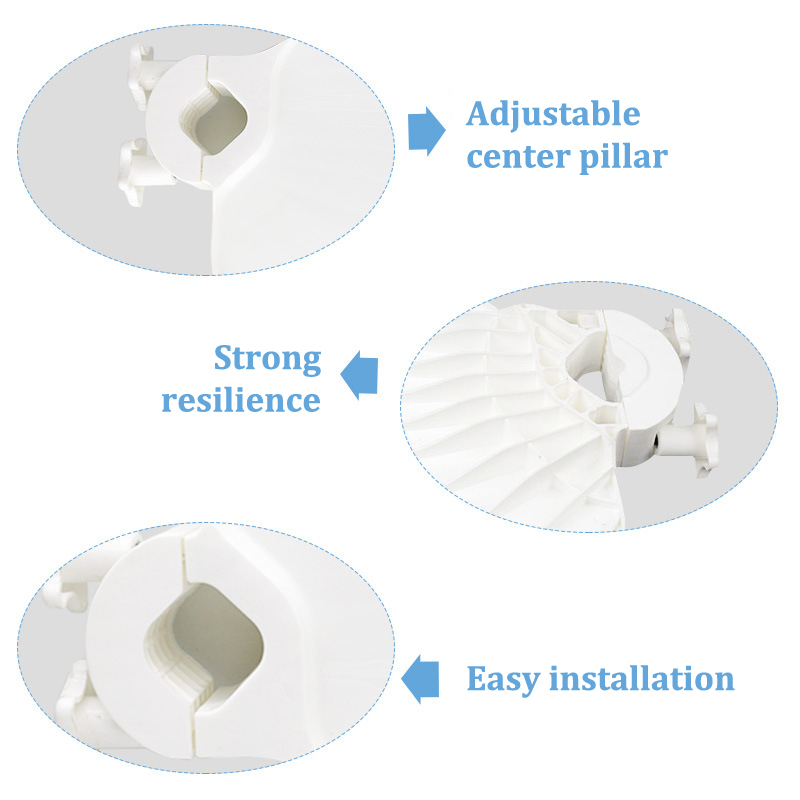 Adjustable center pillar

Strong resilience

Easy installation