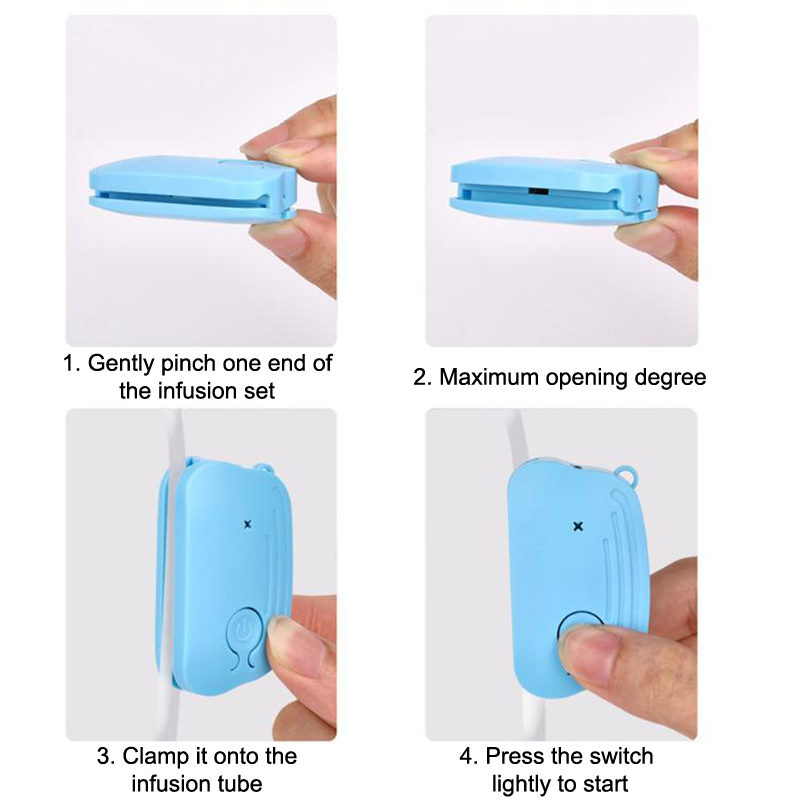 1. Gently pinch one end of the infusion set

2. Maximum opening degree

3. Clamp it onto the infusion tube

4. Press the switch lightly to start