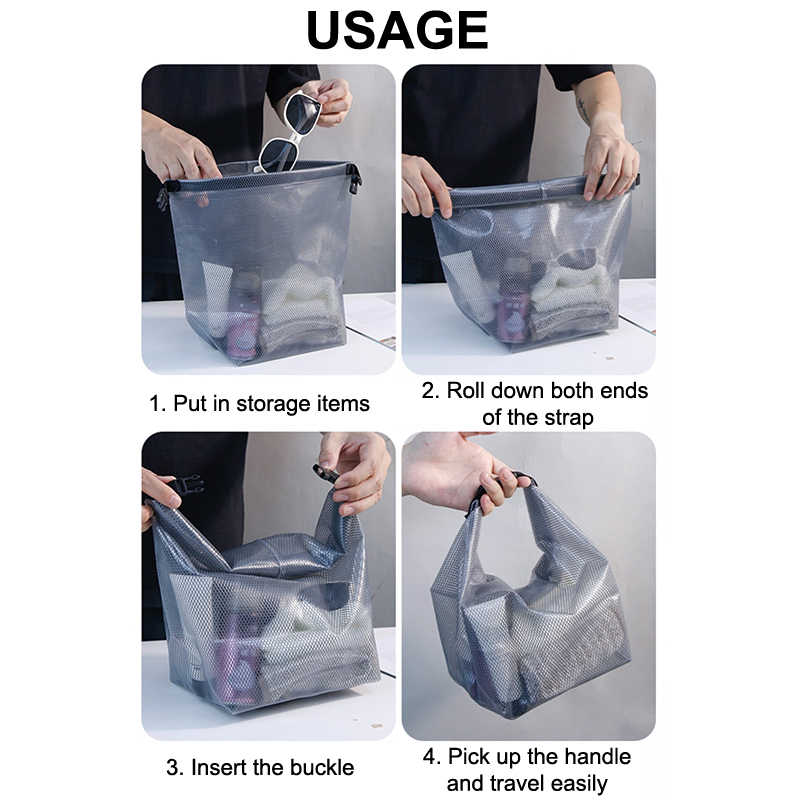 USAGE

1. Put in storage items

2. Roll down both ends of the strap

3. Insert the buckle

4. Pick up the handle and travel easily