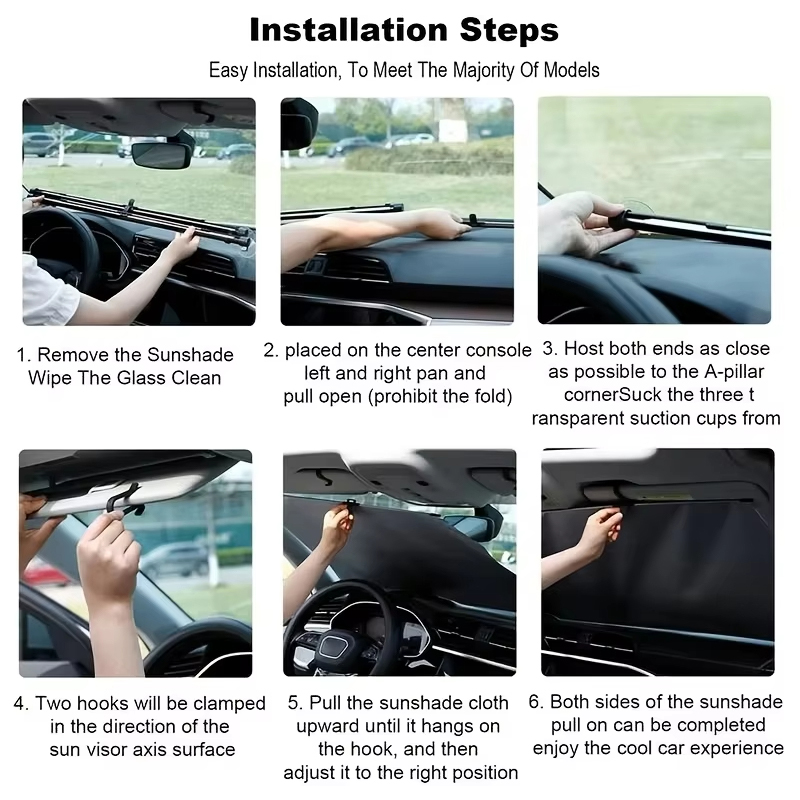 Installation Steps

Easy Installation, To Meet The Majority Of Models

1. Remove the Sunshade Wipe The Glass Clean

2. placed on the center console left and right pan and pull open (prohibit the fold)

3. Host both ends as close as possible to the A-pillar cornerSuck the three t ransparent suction cups from

4. Two hooks will be clamped in the direction of the sun visor axis surface

5. Pull the sunshade cloth upward until it hangs on the hook, and then adjust it to the right position

6. Both sides of the sunshade pull on can be completed enjoy the cool car experience