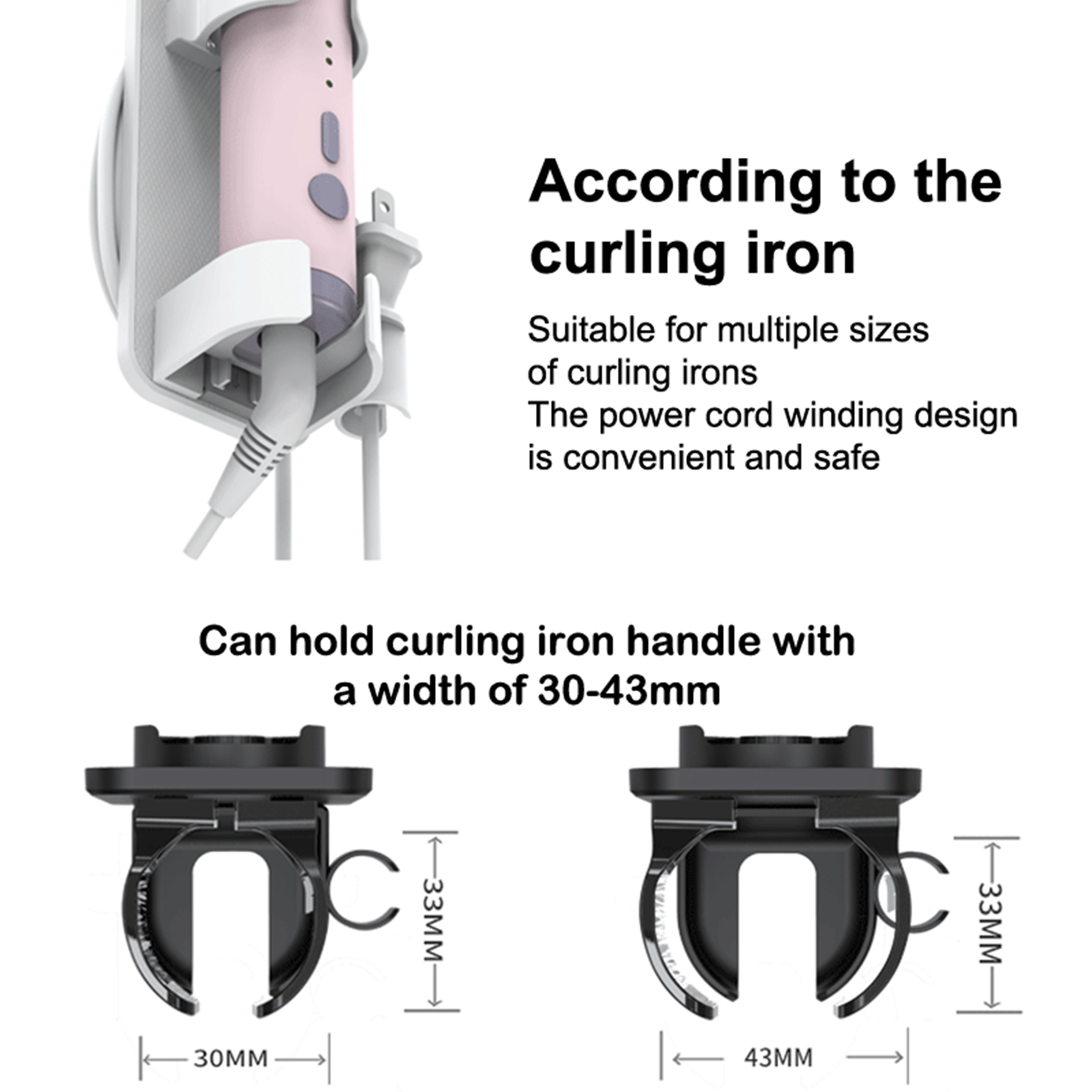 According to the curling iron

Suitable for multiple sizes of curling irons
The power cord winding design is convenient and safe

Can hold curling iron handle with a width of 30-43mm

33MM

30MM

33MM

43MM