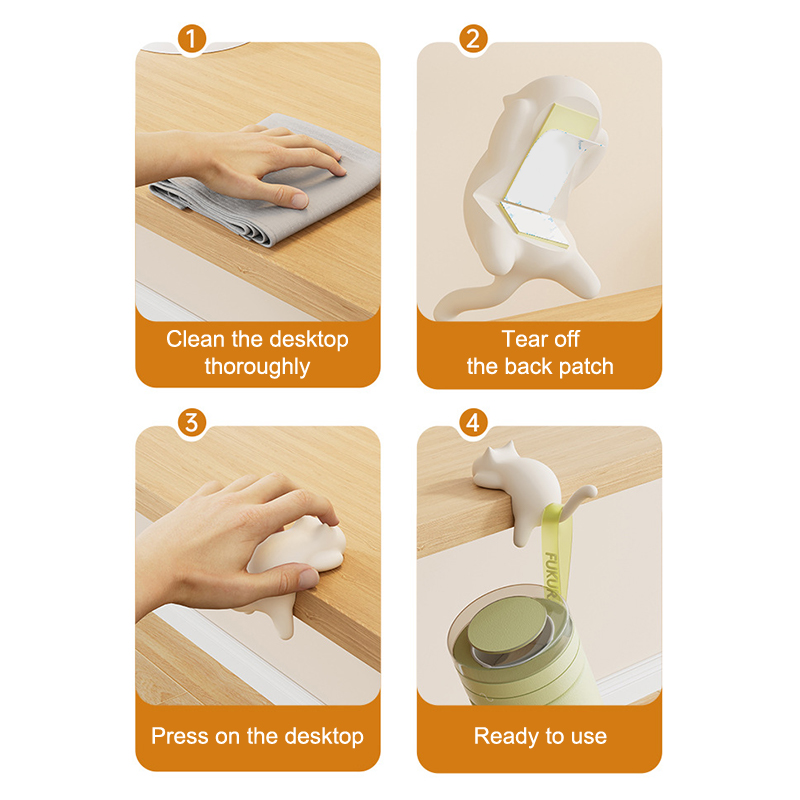 1

Clean the desktop thoroughly

2

Tear off the back patch

3

Press on the desktop

4

FUKUK

Ready to use