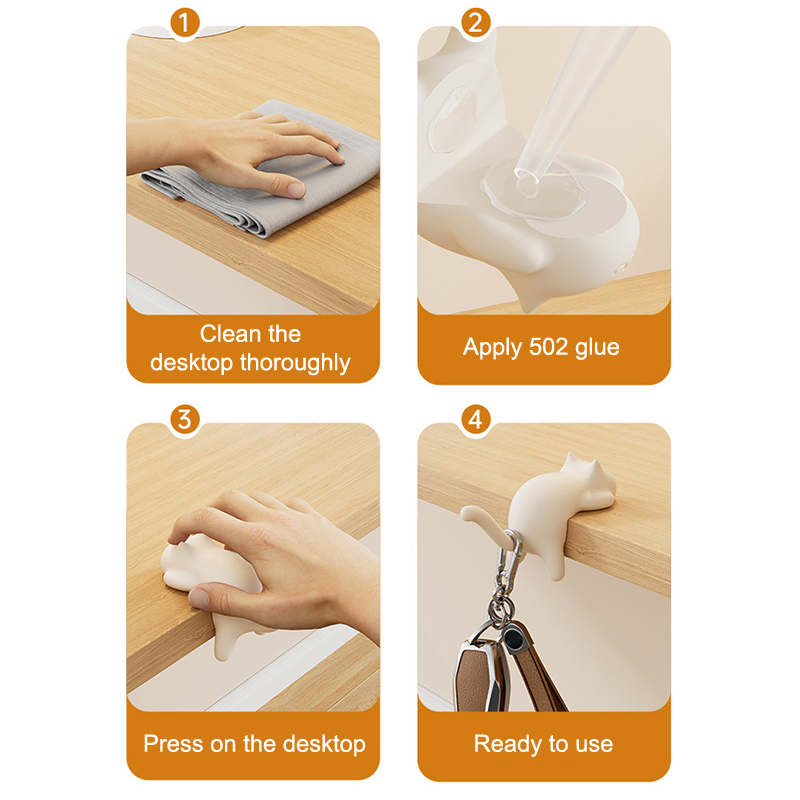 1

Clean the desktop thoroughly

2

Apply 502 glue

3

Press on the desktop

4

Ready to use