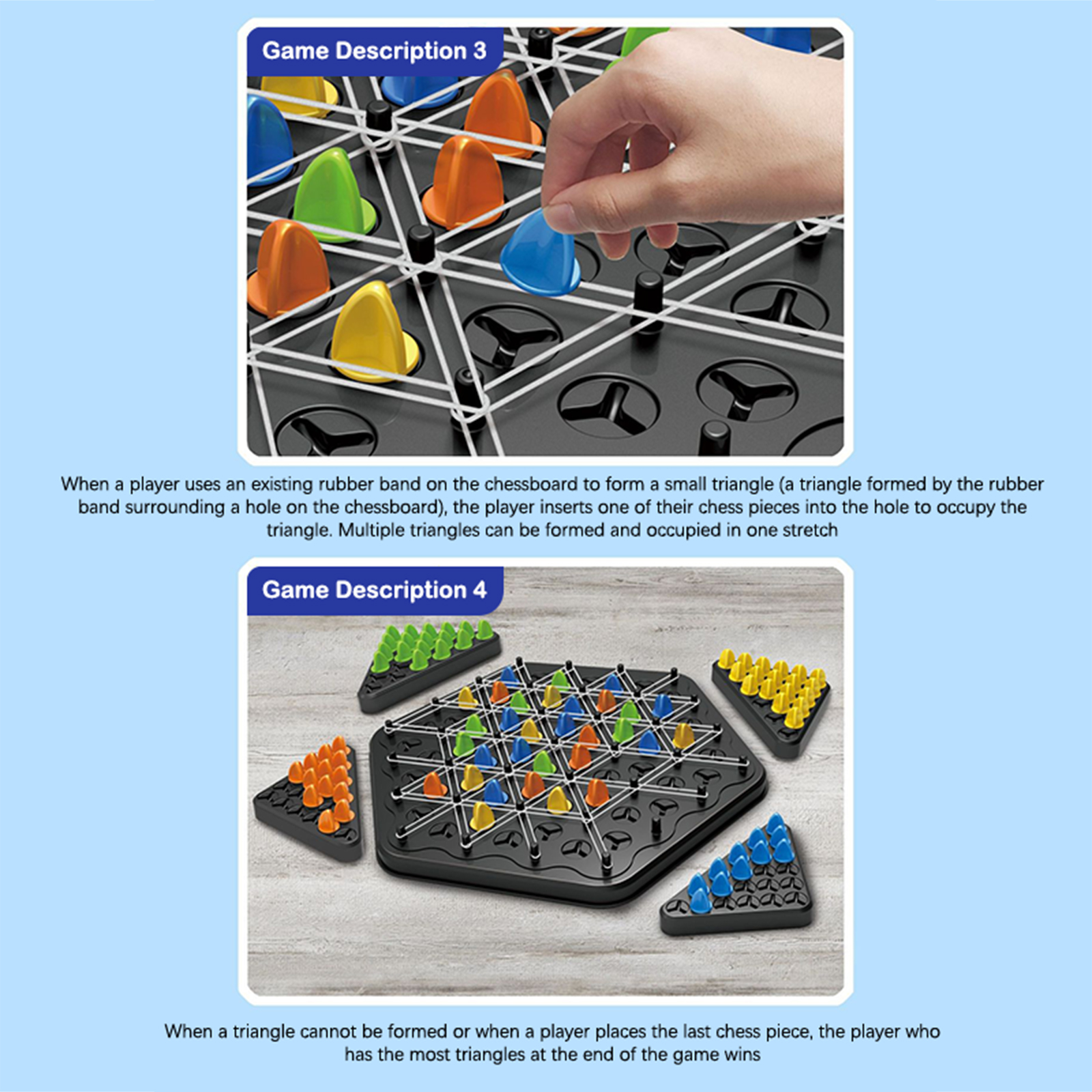 Game Description 3

When a player uses an existing rubber band on the chessboard to form a small triangle (a triangle formed by the rubber band surrounding a hole on the chessboard), the player inserts one of their chess pieces into the hole to occupy the triangle. Multiple triangles can be formed and occupied in one stretch

Game Description 4

When a triangle cannot be formed or when a player places the last chess piece, the player who has the most triangles at the end of the game wins