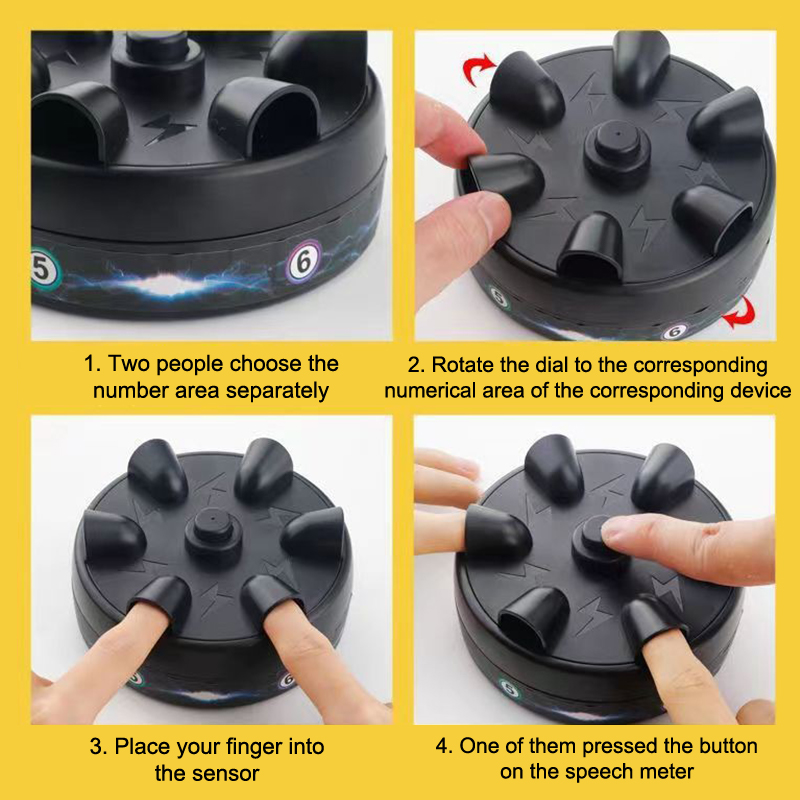 5

6

1. Two people choose the number area separately

2. Rotate the dial to the corresponding numerical area of the corresponding device

3. Place your finger into the sensor

4. One of them pressed the button on the speech meter