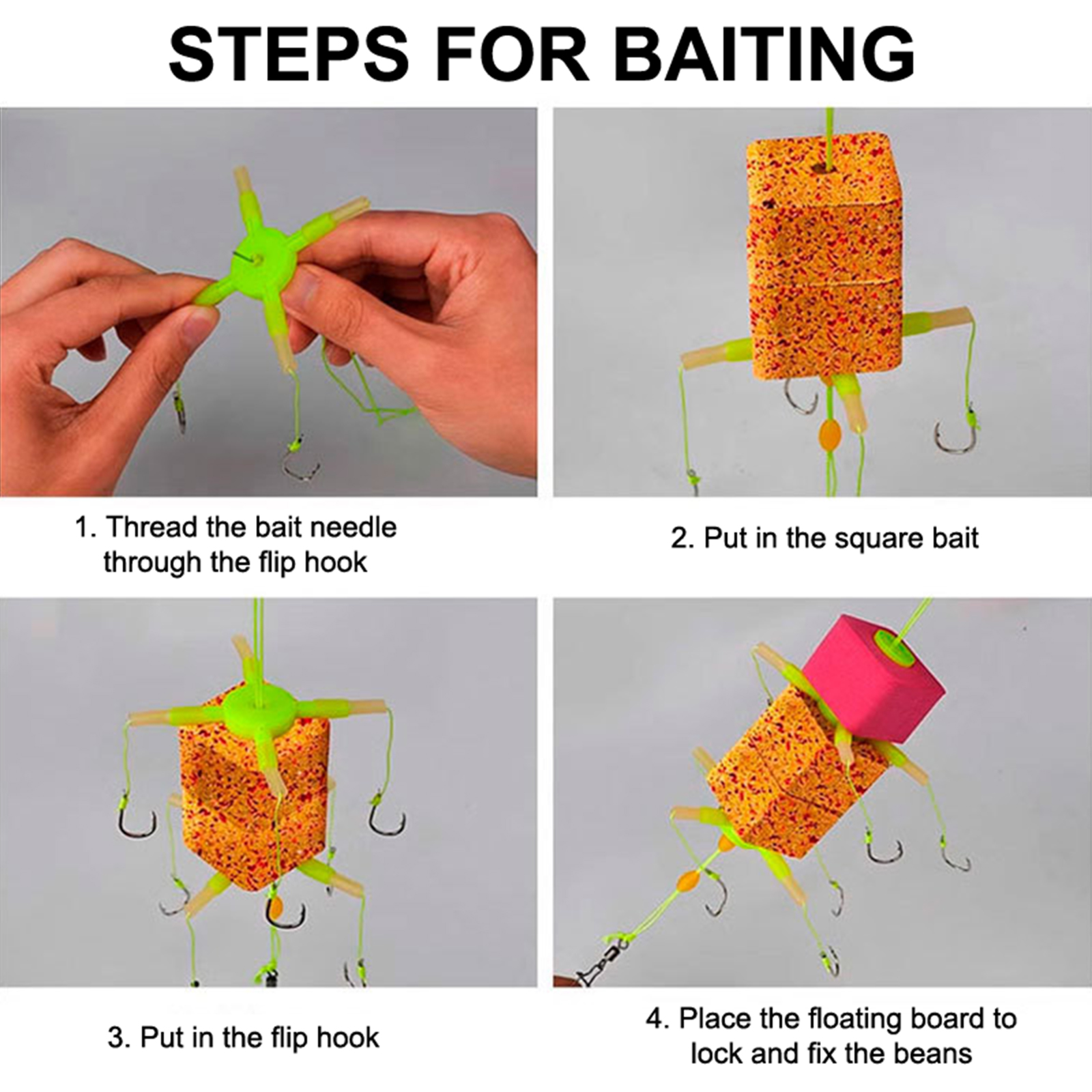 STEPS FOR BAITING

1. Thread the bait needle through the flip hook

2. Put in the square bait

3. Put in the flip hook

4. Place the floating board to lock and fix the beans