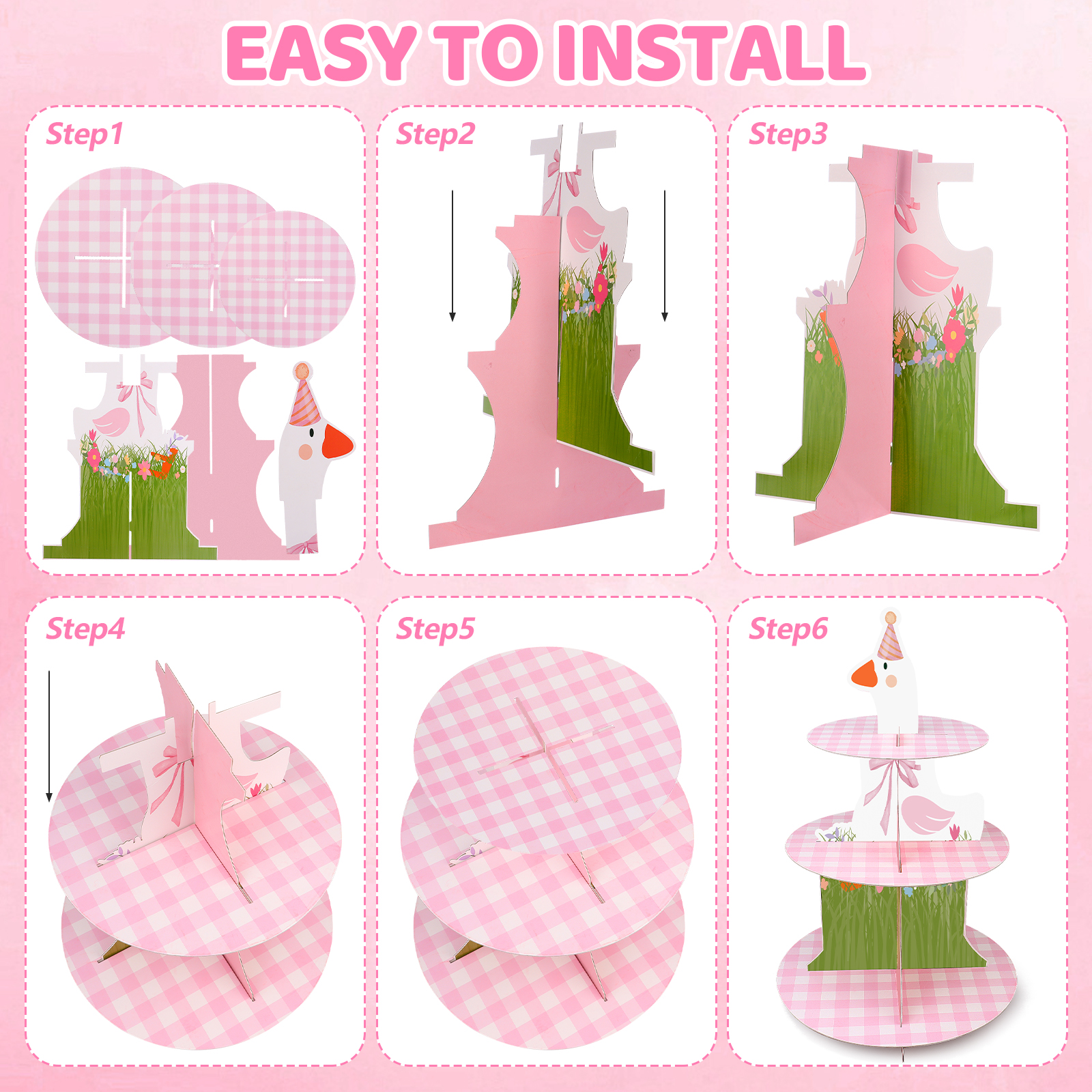 EASY TO INSTALL

Step1

Step2

Step3

Step4

Step5

Step6