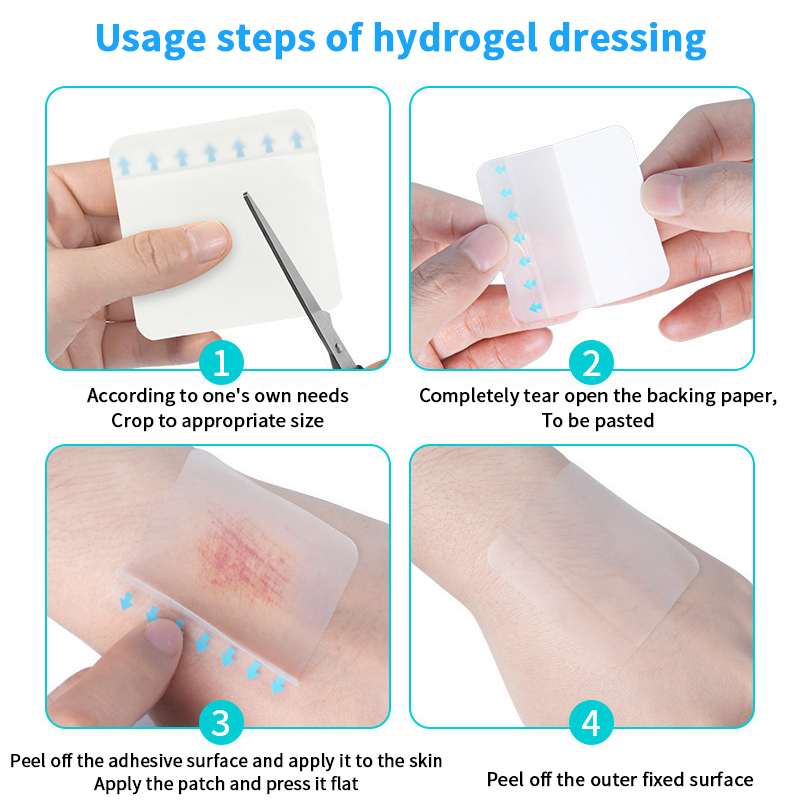 Usage steps of hydrogel dressing

1

According to one's own needs
Crop to appropriate size

2

Completely tear open the backing paper,
To be pasted

3

Peel off the adhesive surface and apply it to the skin
Apply the patch and press it flat

4

Peel off the outer fixed surface