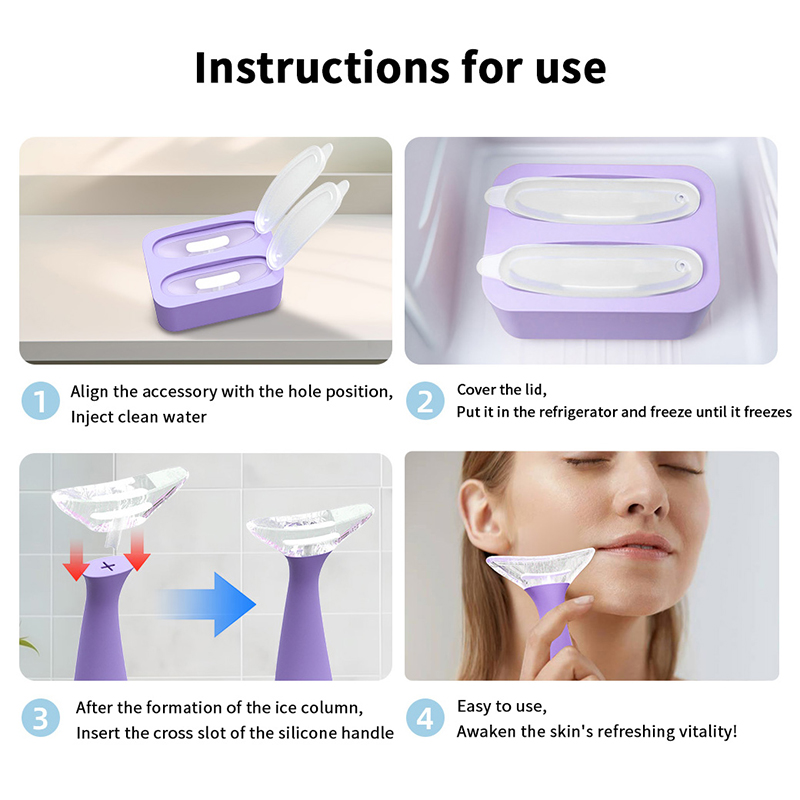 Instructions for use

1 Align the accessory with the hole position, Inject clean water

2 Cover the lid, Put it in the refrigerator and freeze until it freezes

3 After the formation of the ice column, Insert the cross slot of the silicone handle

4 Easy to use, Awaken the skin's refreshing vitality!