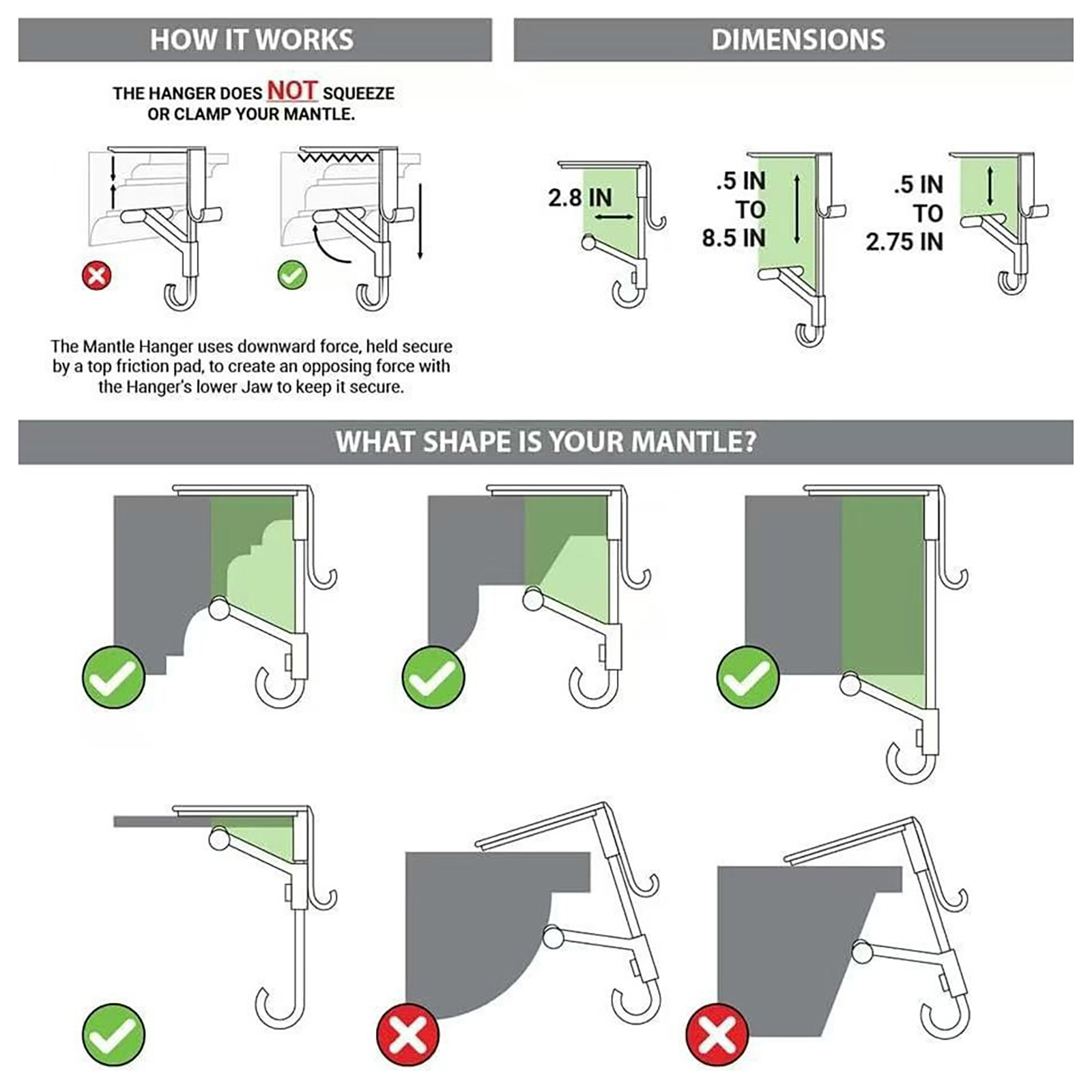 HOW IT WORKS

THE HANGER DOES NOT SQUEEZE OR CLAMP YOUR MANTLE.

The Mantle Hanger uses downward force, held secure by a top friction pad, to create an opposing force with the Hanger's lower Jaw to keep it secure.

DIMENSIONS

2.8 IN

.5 IN TO 8.5 IN

.5 IN TO 2.75 IN

WHAT SHAPE IS YOUR MANTLE?