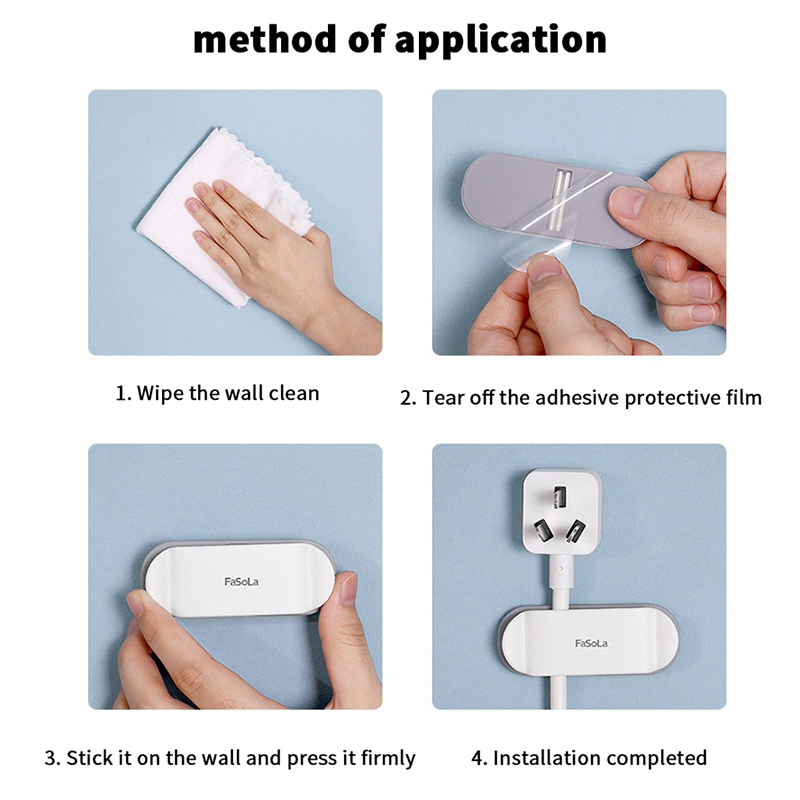 method of application

1. Wipe the wall clean

2. Tear off the adhesive protective film

FaSoLa

3. Stick it on the wall and press it firmly

FaSoLa

4. Installation completed