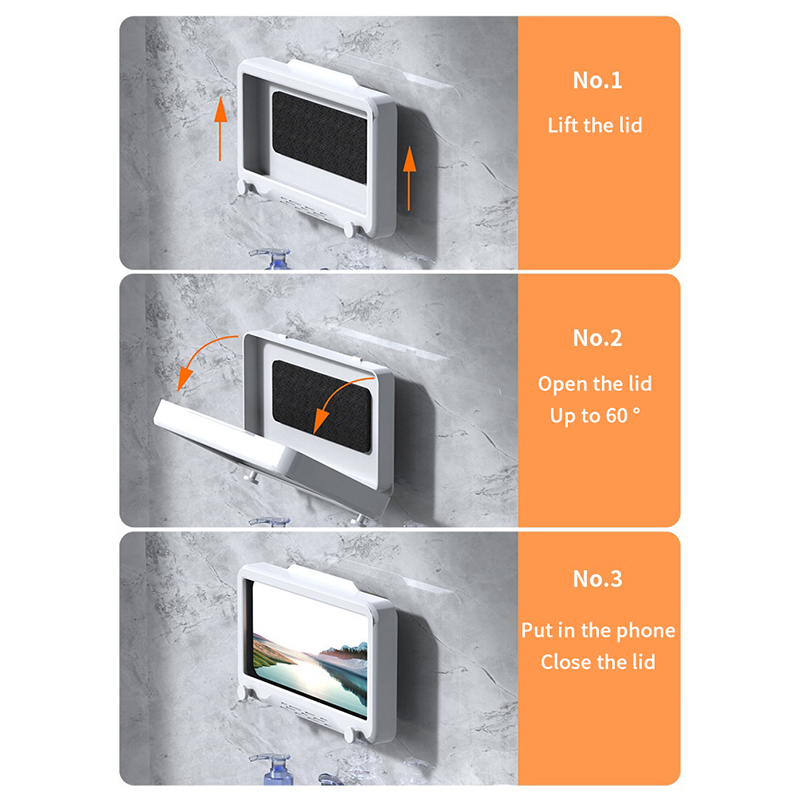 No.1
Lift the lid

No.2
Open the lid
Up to 60 °

No.3
Put in the phone
Close the lid