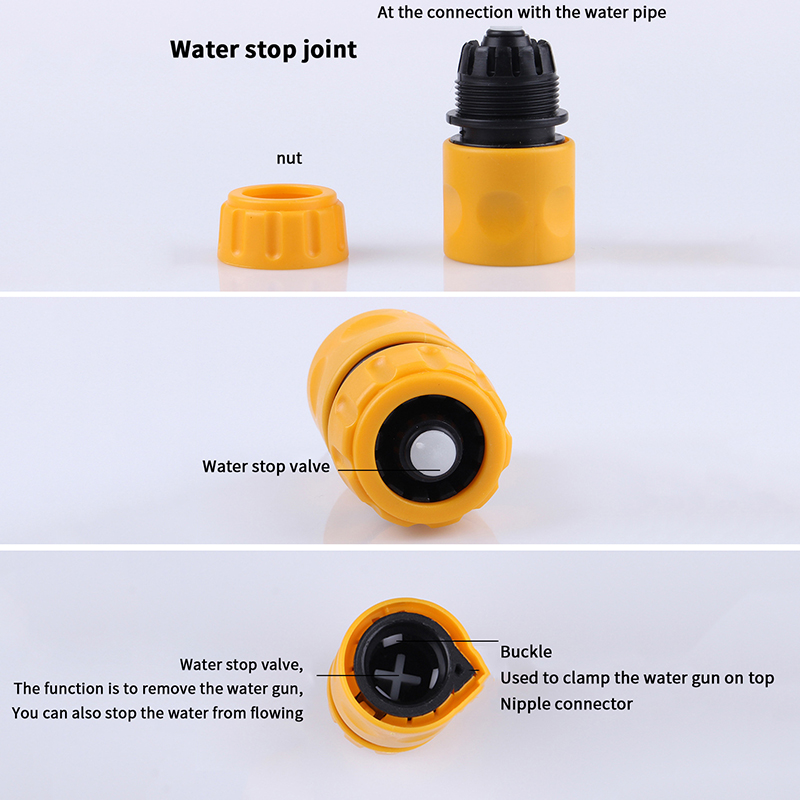 At the connection with the water pipe

Water stop joint

nut

Water stop valve

Water stop valve,
The function is to remove the water gun,
You can also stop the water from flowing

Buckle
Used to clamp the water gun on top
Nipple connector