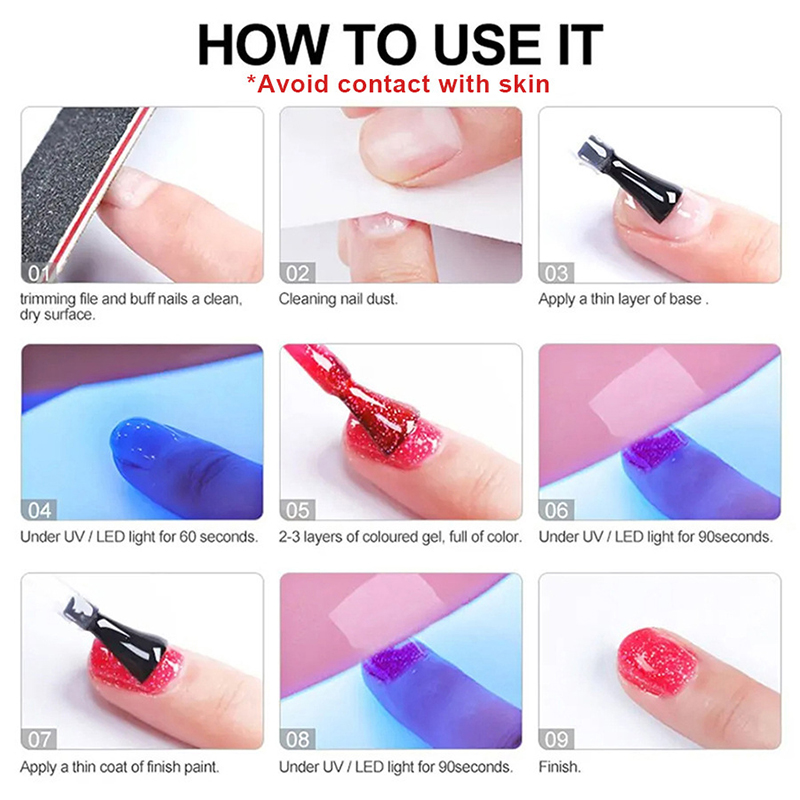 HOW TO USE IT
*Avoid contact with skin

01
trimming file and buff nails a clean, dry surface.

02
Cleaning nail dust.

03
Apply a thin layer of base .

04
Under UV / LED light for 60 seconds.

05
2-3 layers of coloured gel, full of color.

06
Under UV / LED light for 90seconds.

07
Apply a thin coat of finish paint.

08
Under UV / LED light for 90seconds.

09
Finish.