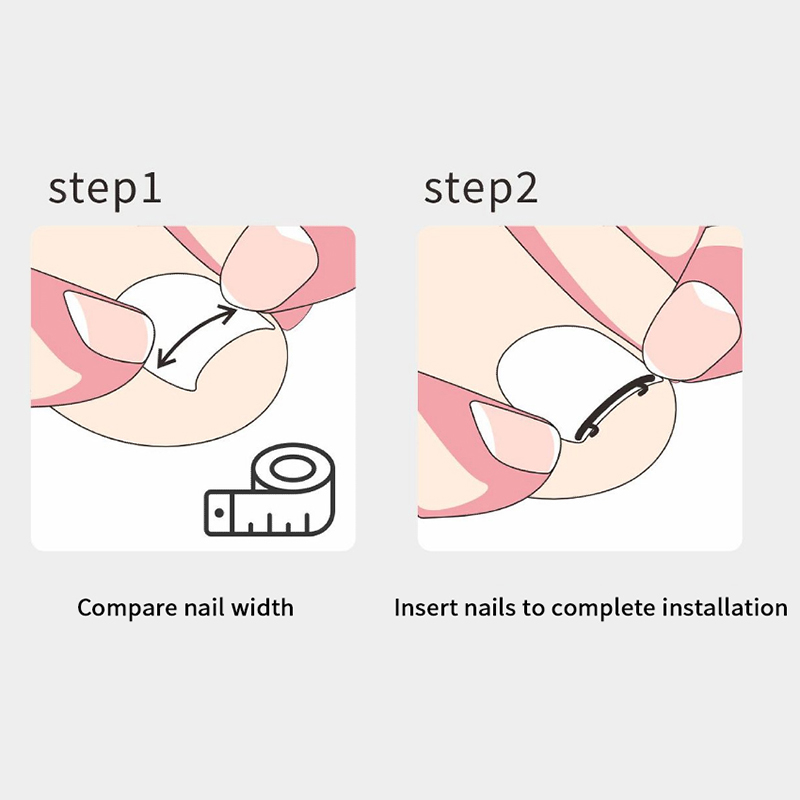 step1

Compare nail width

step2

Insert nails to complete installation