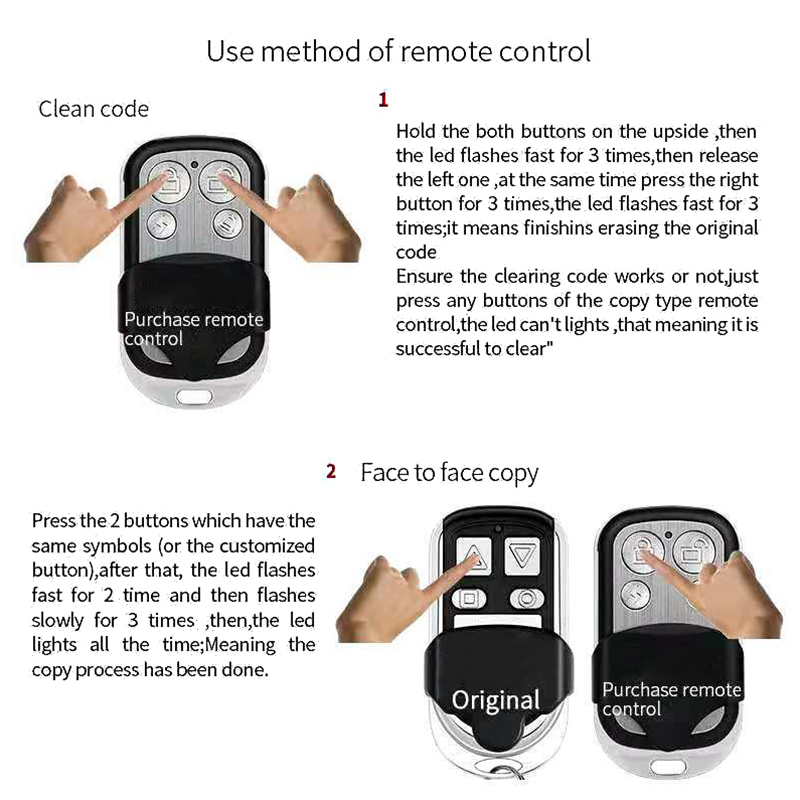 Use method of remote control

Clean code

Purchase remote control

1

Hold the both buttons on the upside ,then the led flashes fast for 3 times,then release the left one ,at the same time press the right button for 3 times,the led flashes fast for 3 times;it means finishins erasing the original code
Ensure the clearing code works or not,just press any buttons of the copy type remote control,the led can't lights ,that meaning it is successful to clear"

2 Face to face copy

Press the 2 buttons which have the same symbols (or the customized button),after that, the led flashes fast for 2 time and then flashes slowly for 3 times ,then,the led lights all the time;Meaning the copy process has been done.

Original

Purchase remote control