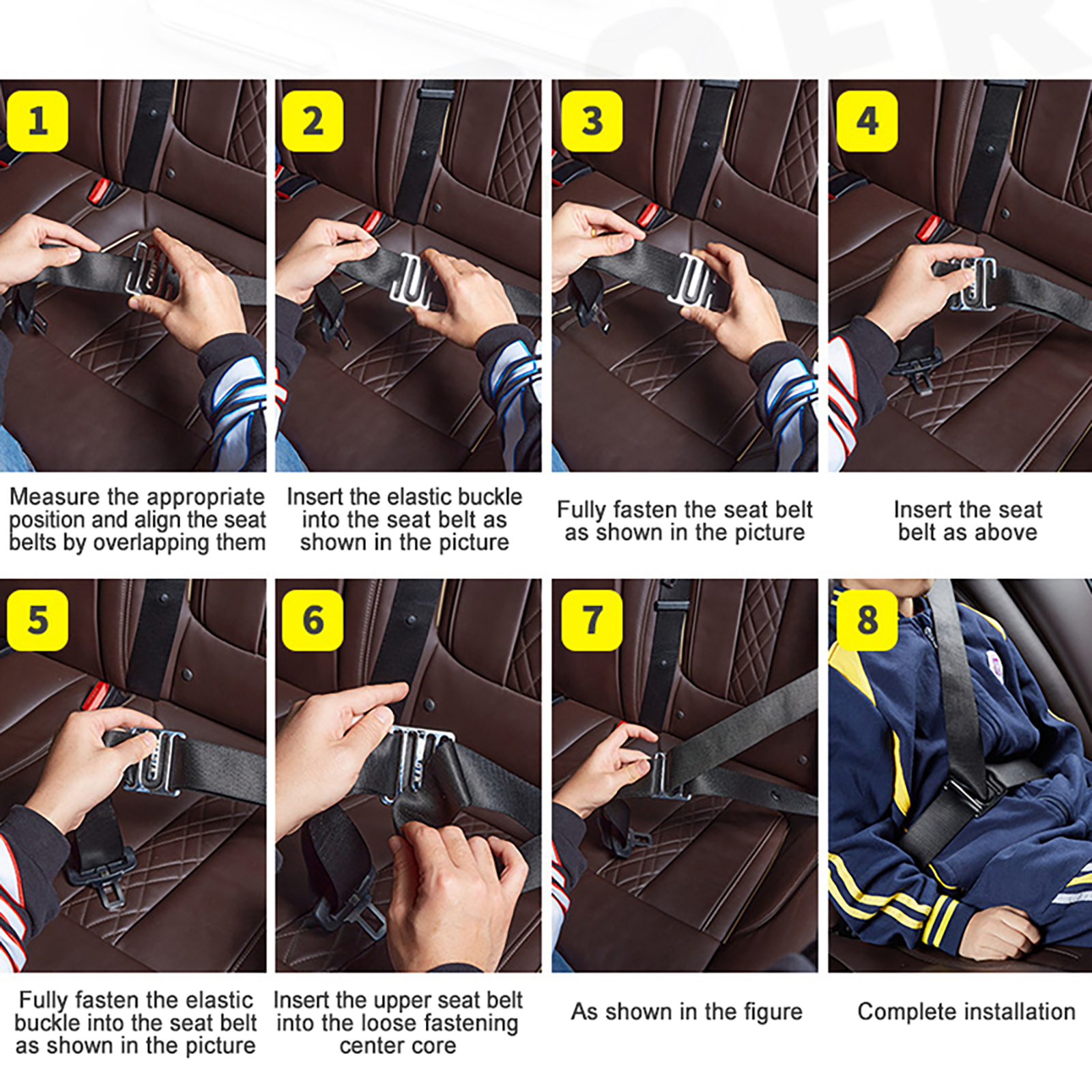 1

Measure the appropriate position and align the seat belts by overlapping them

2

Insert the elastic buckle into the seat belt as shown in the picture

3

Fully fasten the seat belt as shown in the picture

4

Insert the seat belt as above

5

Fully fasten the elastic buckle into the seat belt as shown in the picture

6

Insert the upper seat belt into the loose fastening center core

7

As shown in the figure

8

Complete installation