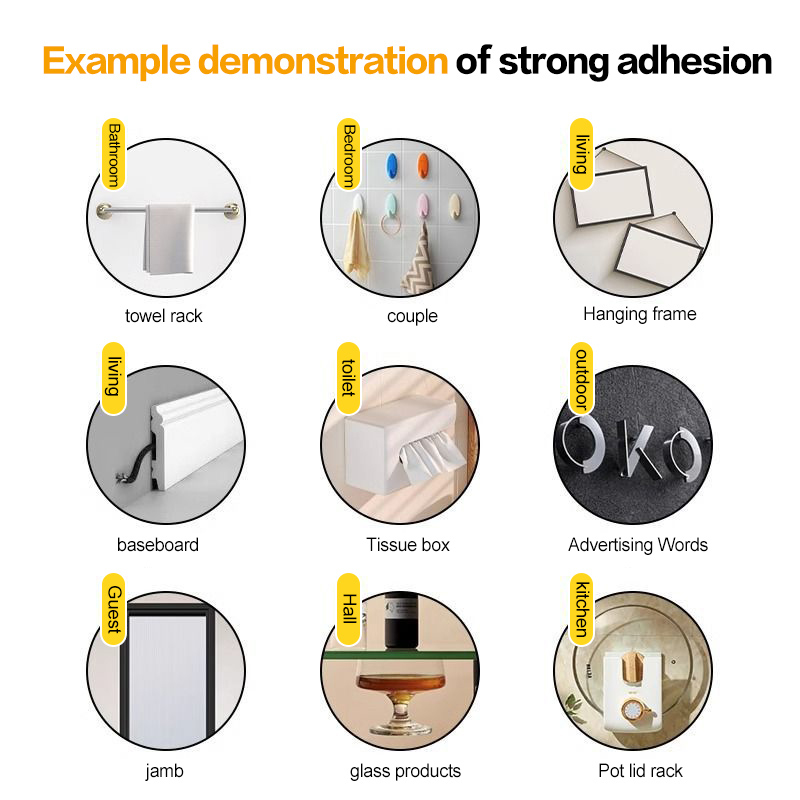 Example demonstration of strong adhesion

Bathroom
towel rack

Bedroom
couple

living
Hanging frame

living
baseboard

toilet
Tissue box

outdoor
OKO
Advertising Words

Guest
jamb

Hall
glass products

kitchen
Pot lid rack