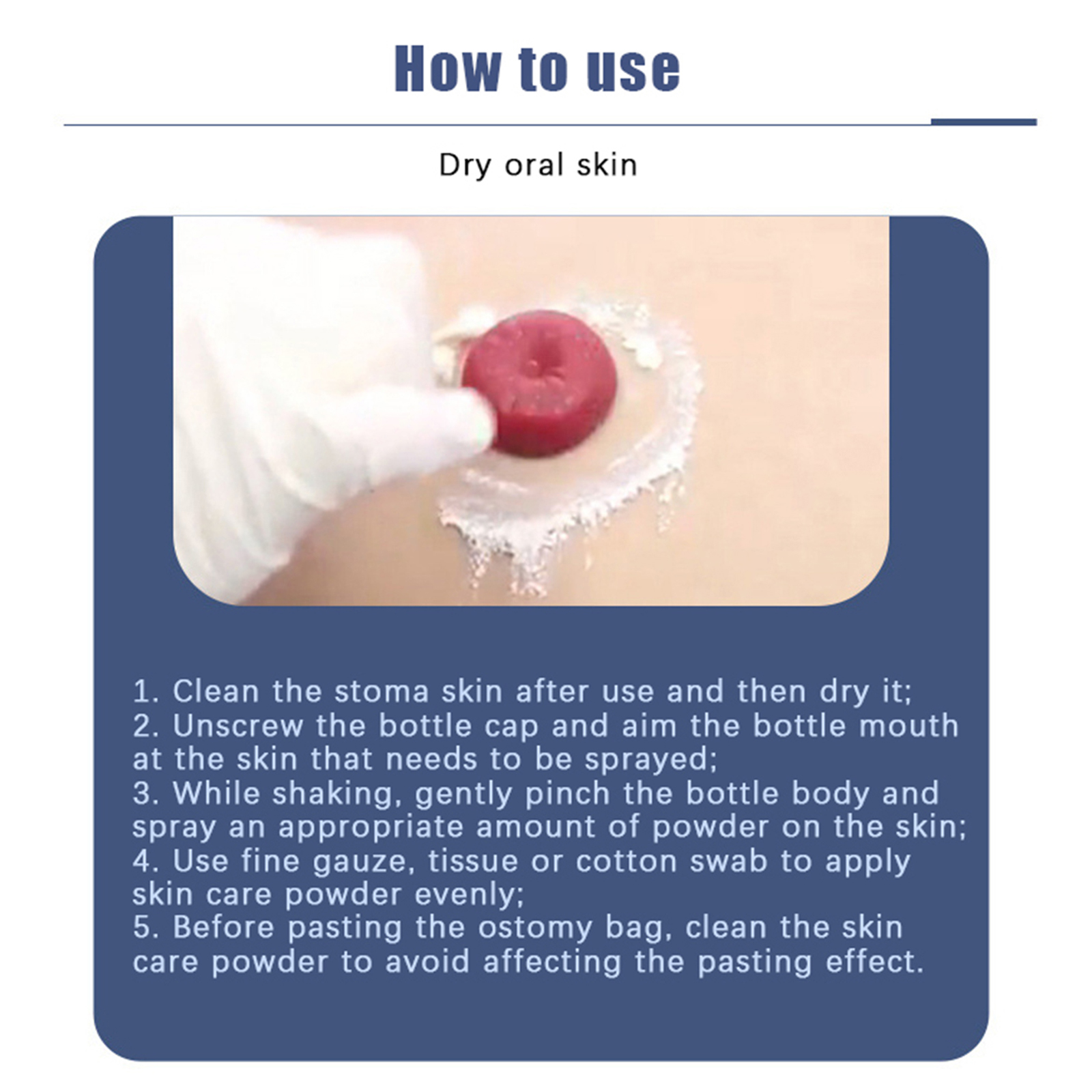 How to use

Dry oral skin

1. Clean the stoma skin after use and then dry it;
2. Unscrew the bottle cap and aim the bottle mouth at the skin that needs to be sprayed;
3. While shaking, gently pinch the bottle body and spray an appropriate amount of powder on the skin;
4. Use fine gauze, tissue or cotton swab to apply skin care powder evenly;
5. Before pasting the ostomy bag, clean the skin care powder to avoid affecting the pasting effect.