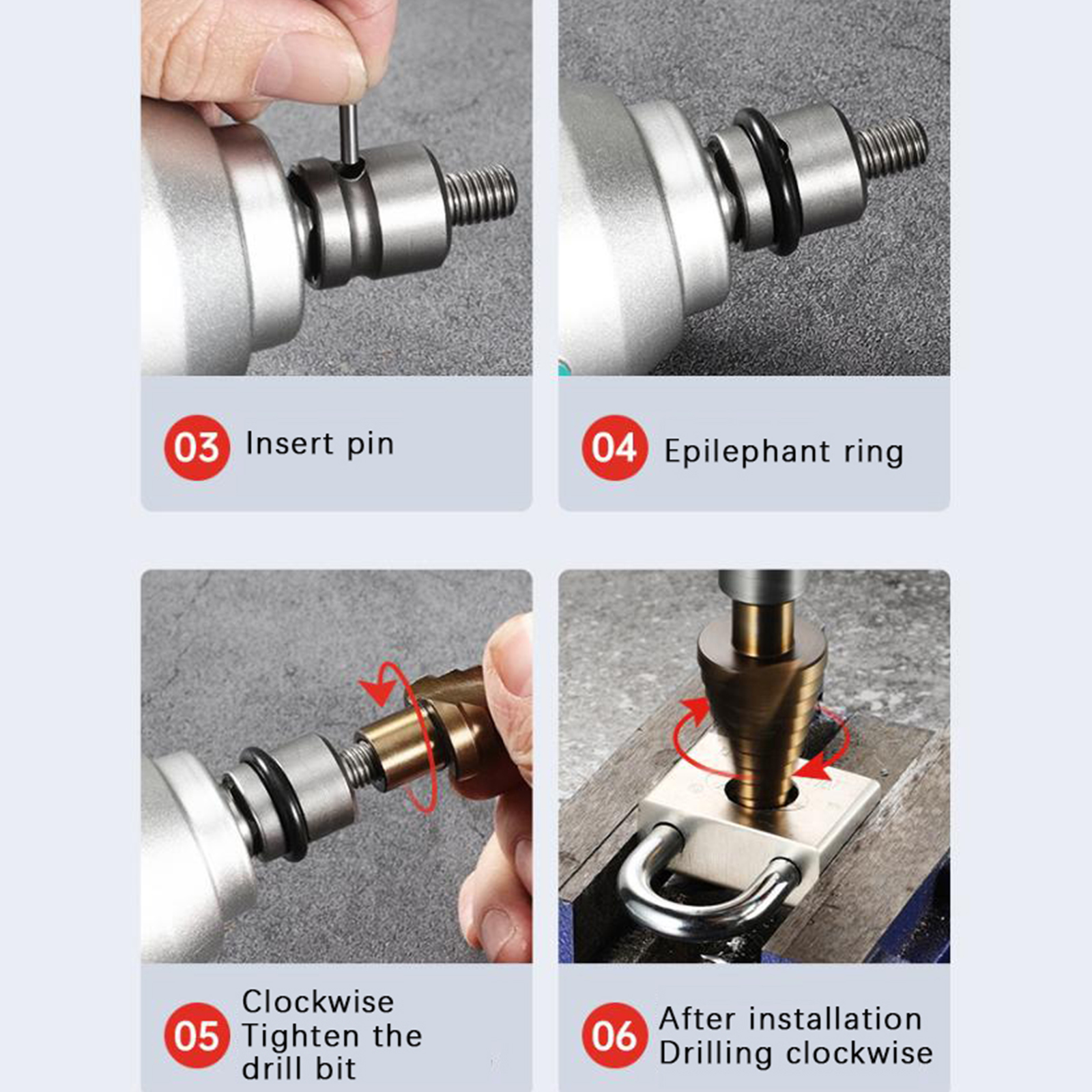 03 Insert pin

04 Epilephant ring

05 Clockwise Tighten the drill bit

06 After installation Drilling clockwise