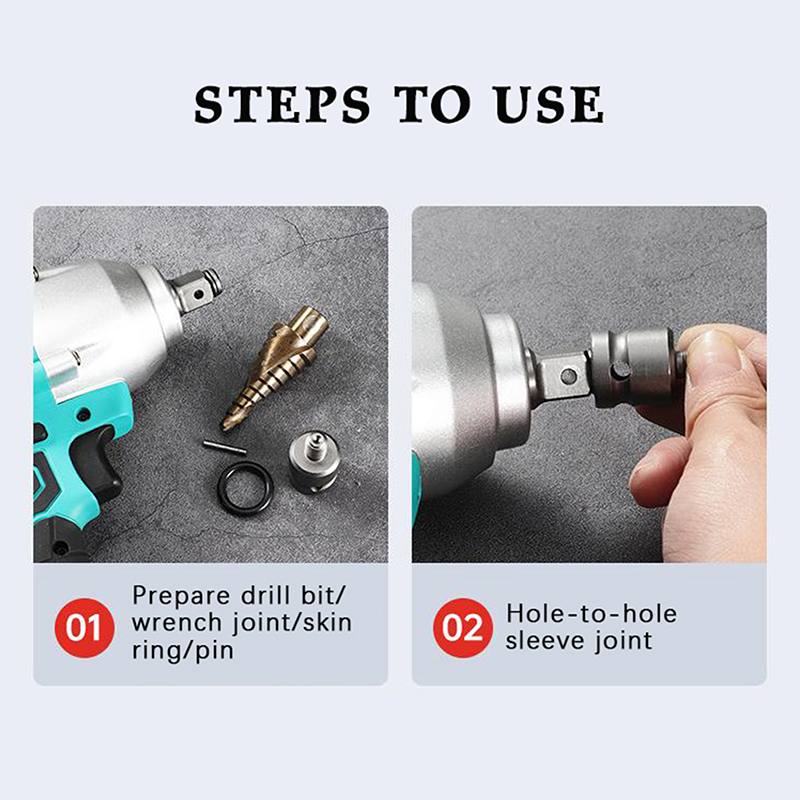 STEPS TO USE

01 Prepare drill bit/ wrench joint/skin ring/pin

02 Hole-to-hole sleeve joint