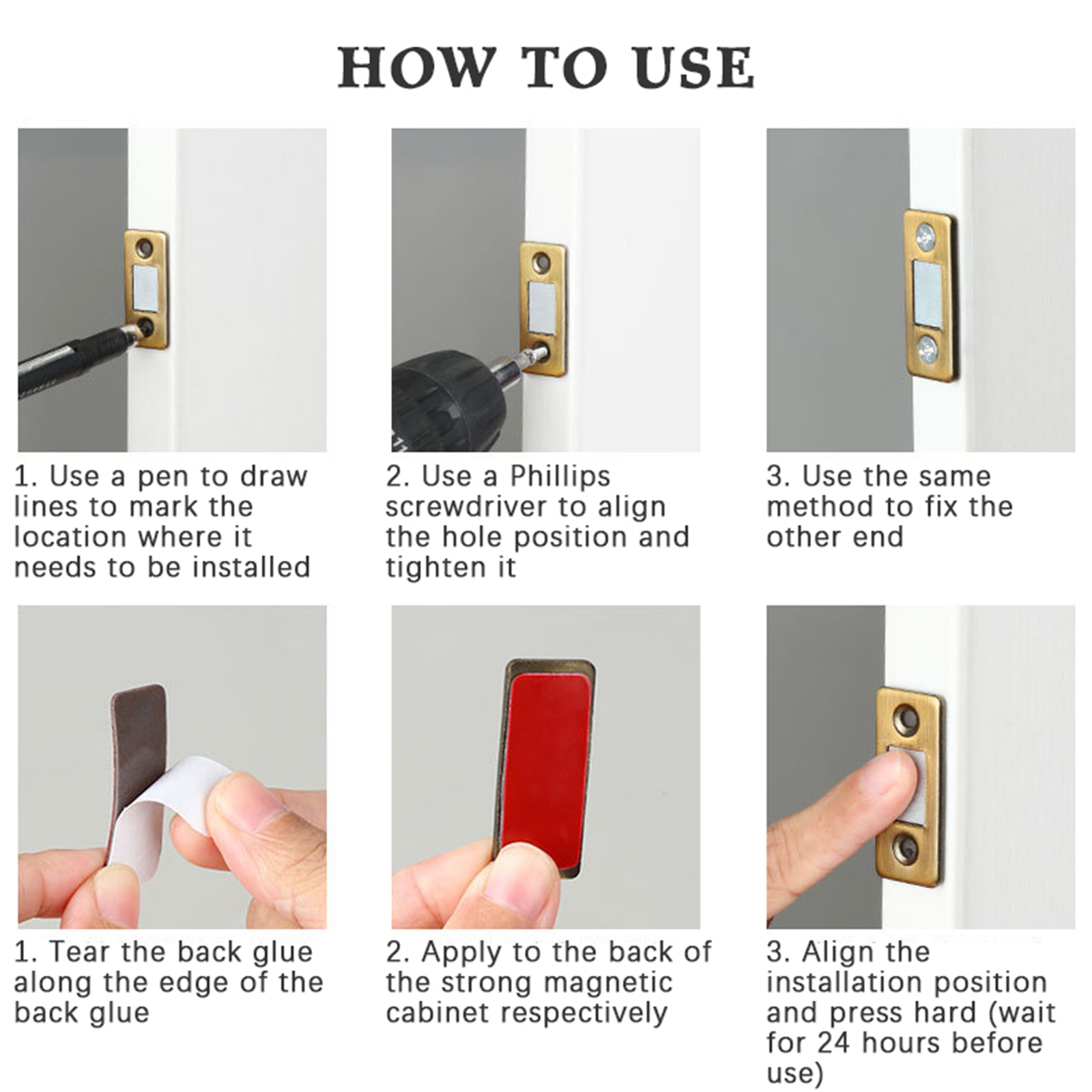 HOW TO USE

1. Use a pen to draw lines to mark the location where it needs to be installed

2. Use a Phillips screwdriver to align the hole position and tighten it

3. Use the same method to fix the other end

1. Tear the back glue along the edge of the back glue

2. Apply to the back of the strong magnetic cabinet respectively

3. Align the installation position and press hard (wait for 24 hours before use)