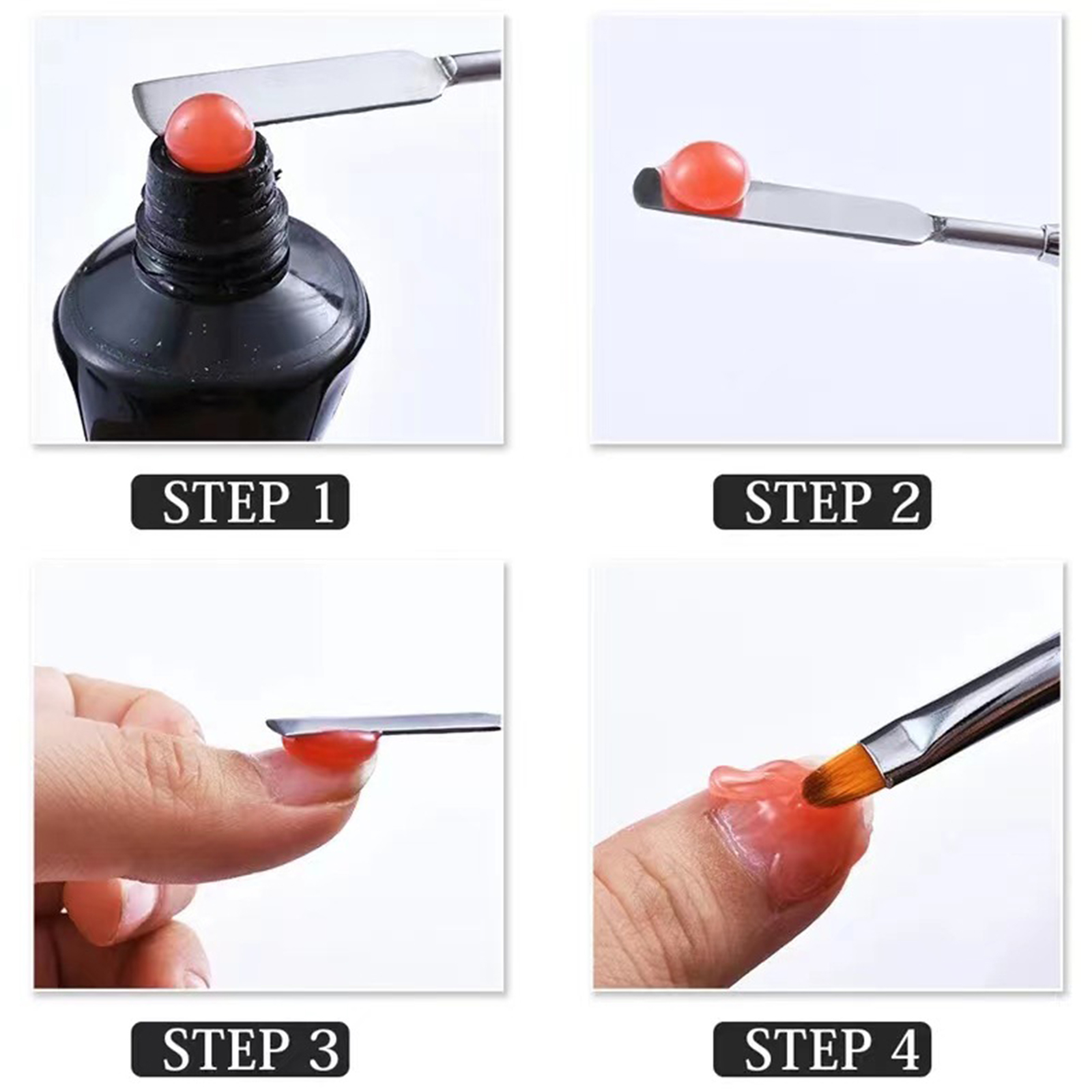 STEP 1

STEP 2

STEP 3

STEP 4