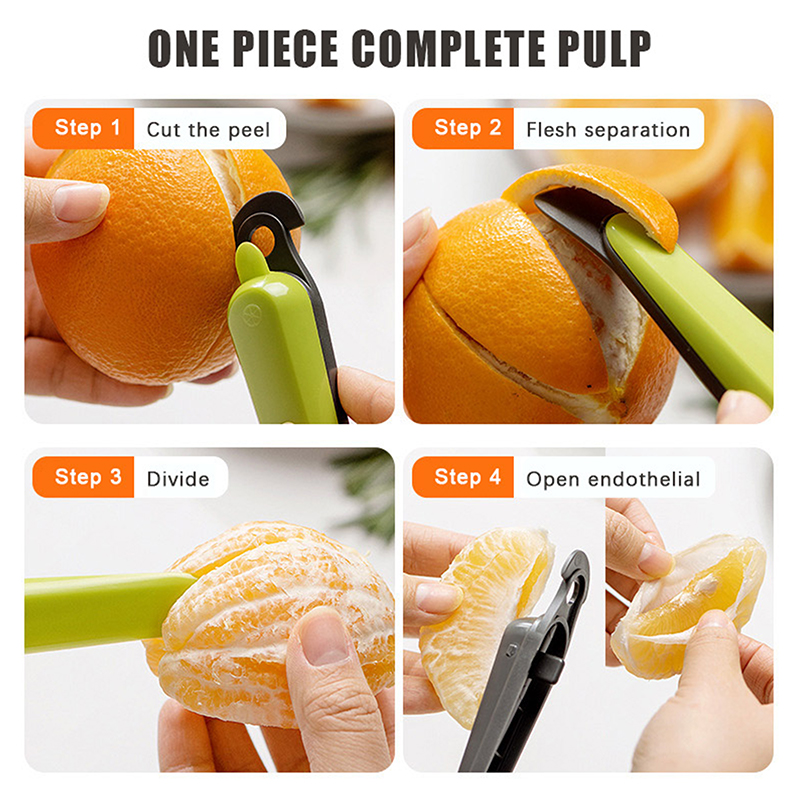 ONE PIECE COMPLETE PULP

Step 1 Cut the peel

Step 2 Flesh separation

Step 3 Divide

Step 4 Open endothelial