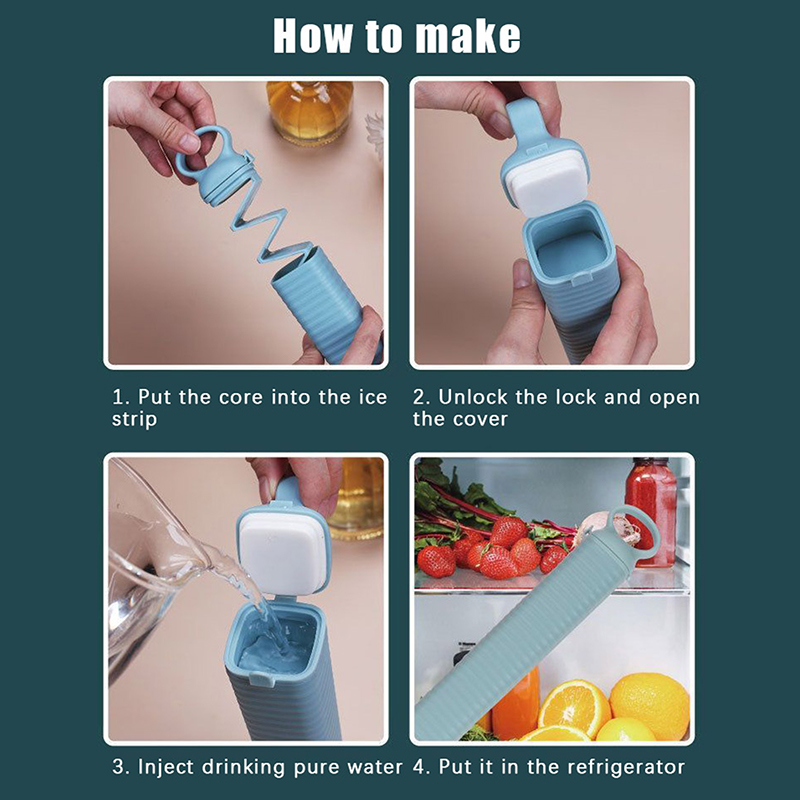 How to make

1. Put the core into the ice strip

2. Unlock the lock and open the cover

3. Inject drinking pure water

4. Put it in the refrigerator