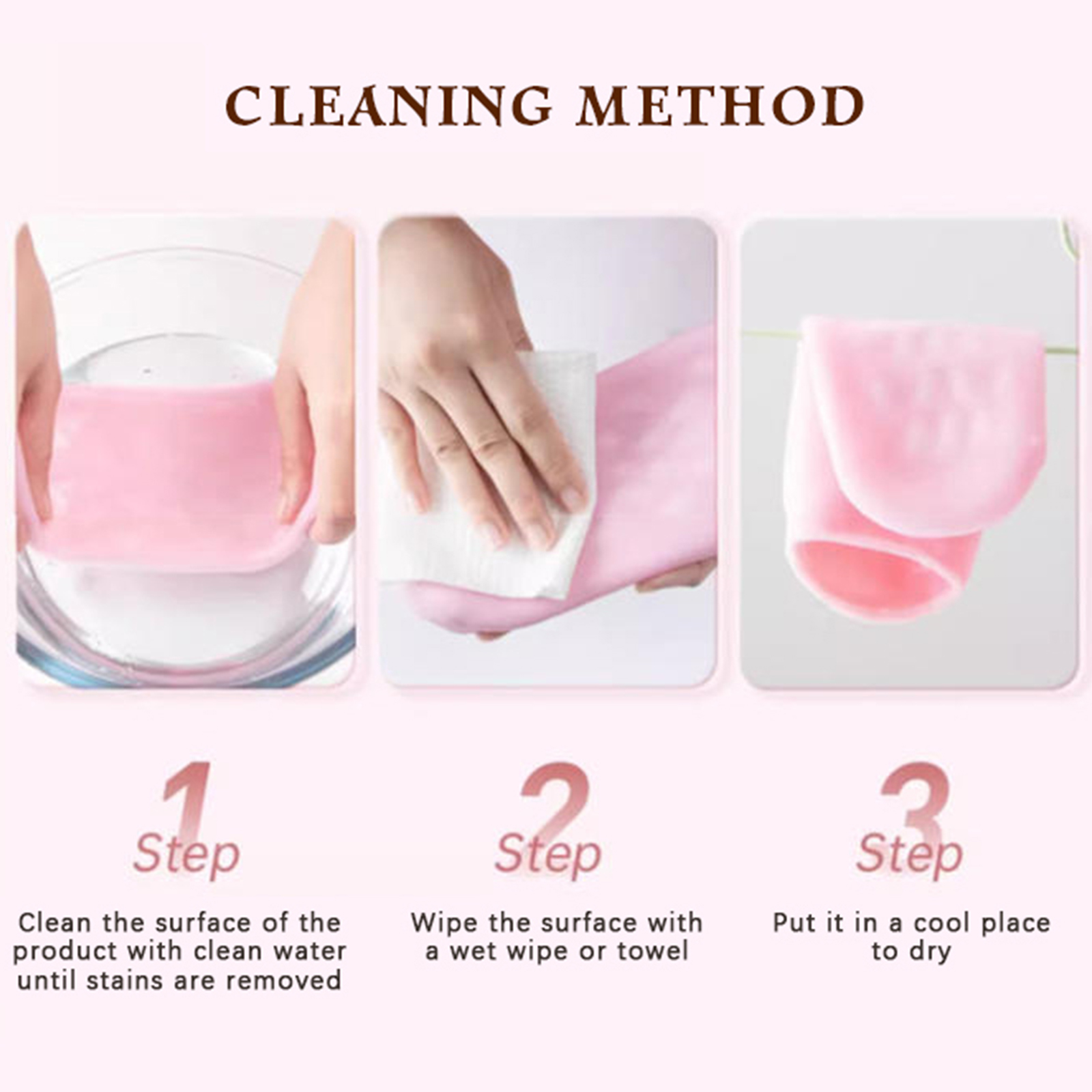 CLEANING METHOD

1
Step

Clean the surface of the product with clean water until stains are removed

2
Step

Wipe the surface with a wet wipe or towel

3
Step

Put it in a cool place to dry