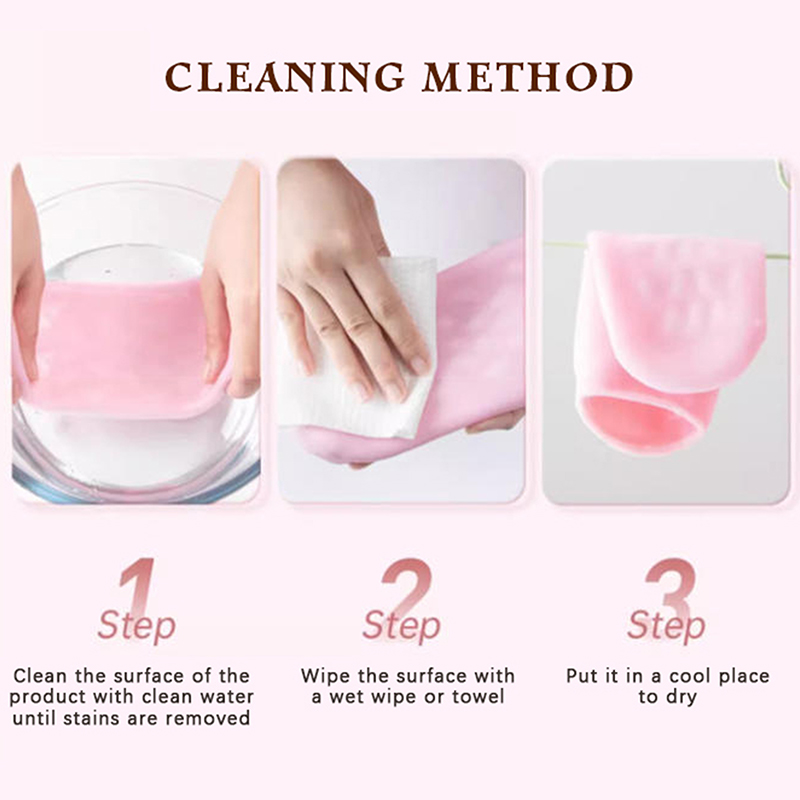 CLEANING METHOD

1
Step
Clean the surface of the product with clean water until stains are removed

2
Step
Wipe the surface with a wet wipe or towel

3
Step
Put it in a cool place to dry