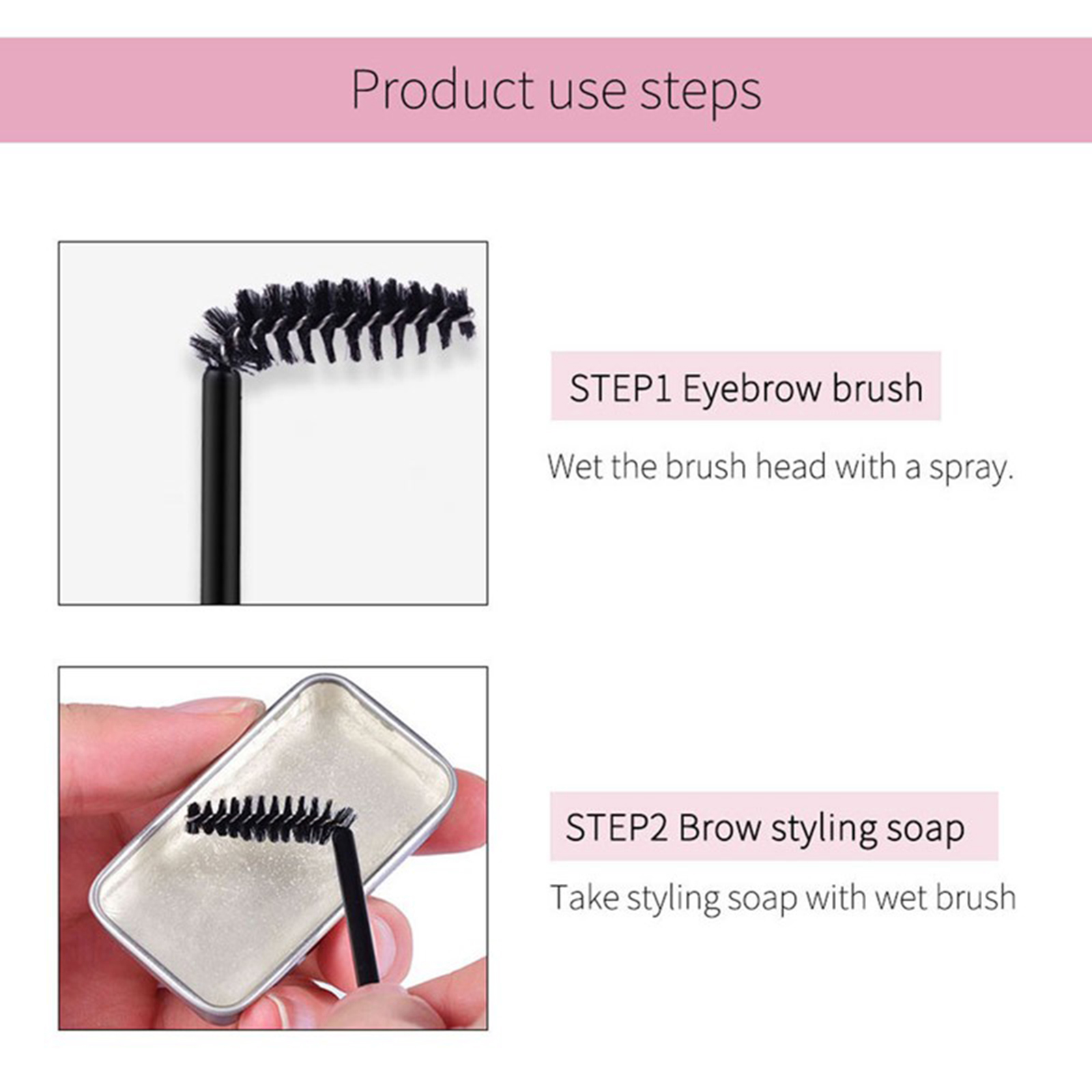 Product use steps

STEP1 Eyebrow brush

Wet the brush head with a spray.

STEP2 Brow styling soap

Take styling soap with wet brush