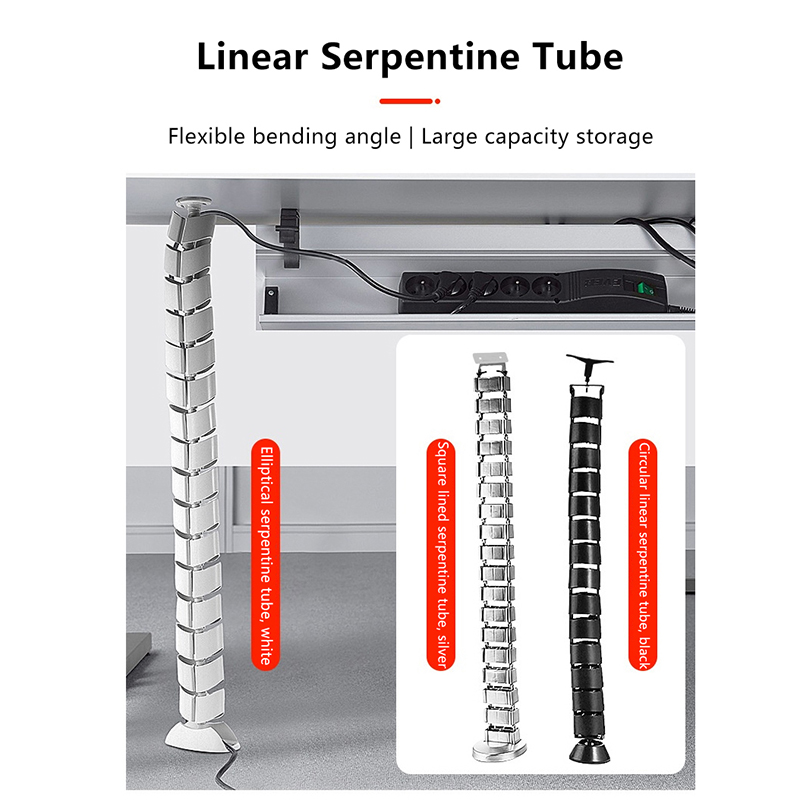 Linear Serpentine Tube

Flexible bending angle | Large capacity storage

Elliptical serpentine tube, white

Square lined serpentine tube, silver

Circular linear serpentine tube, black