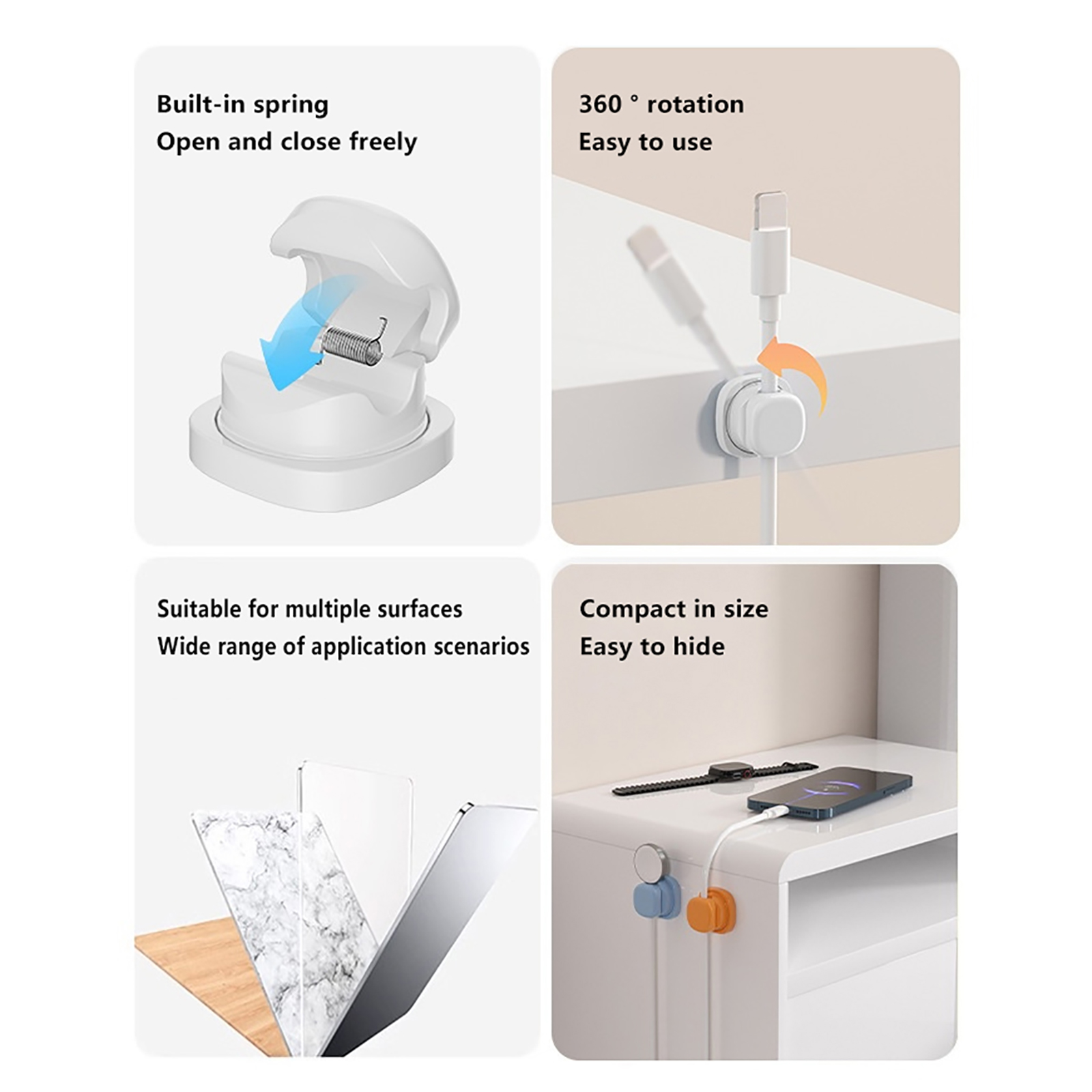 Built-in spring
Open and close freely

360 ° rotation
Easy to use

Suitable for multiple surfaces
Wide range of application scenarios

Compact in size
Easy to hide