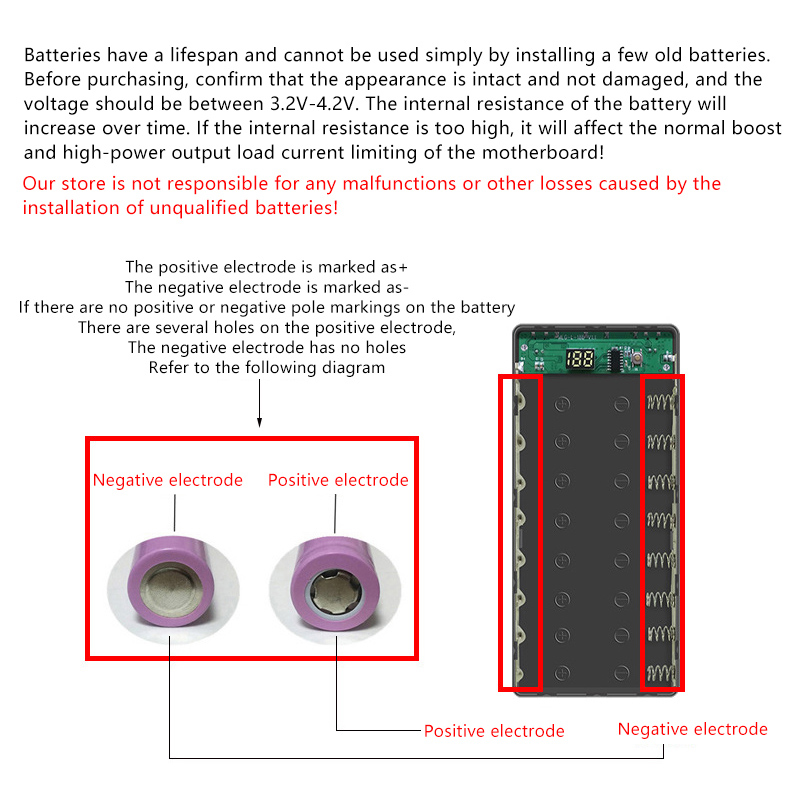 Batteries have a lifespan and cannot be used simply by installing a few old batteries. Before purchasing, confirm that the appearance is intact and not damaged, and the voltage should be between 3.2V-4.2V. The internal resistance of the battery will increase over time. If the internal resistance is too high, it will affect the normal boost and high-power output load current limiting of the motherboard!

Our store is not responsible for any malfunctions or other losses caused by the installation of unqualified batteries!

The positive electrode is marked as+
The negative electrode is marked as-
If there are no positive or negative pole markings on the battery
There are several holes on the positive electrode,
The negative electrode has no holes
Refer to the following diagram

Negative electrode
Positive electrode

188

Positive electrode
Negative electrode