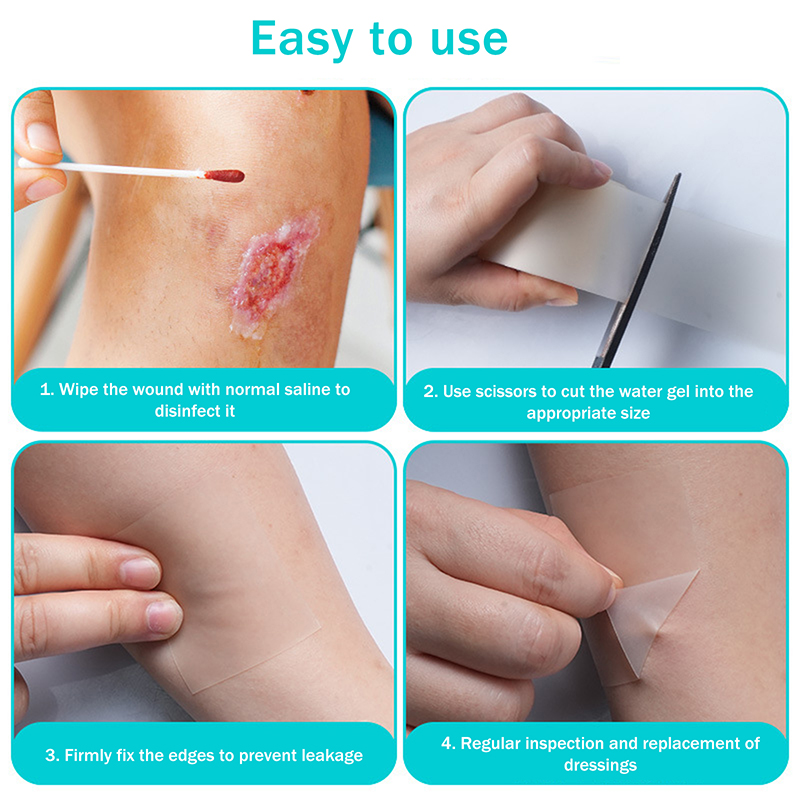 Easy to use

1. Wipe the wound with normal saline to disinfect it

2. Use scissors to cut the water gel into the appropriate size

3. Firmly fix the edges to prevent leakage

4. Regular inspection and replacement of dressings