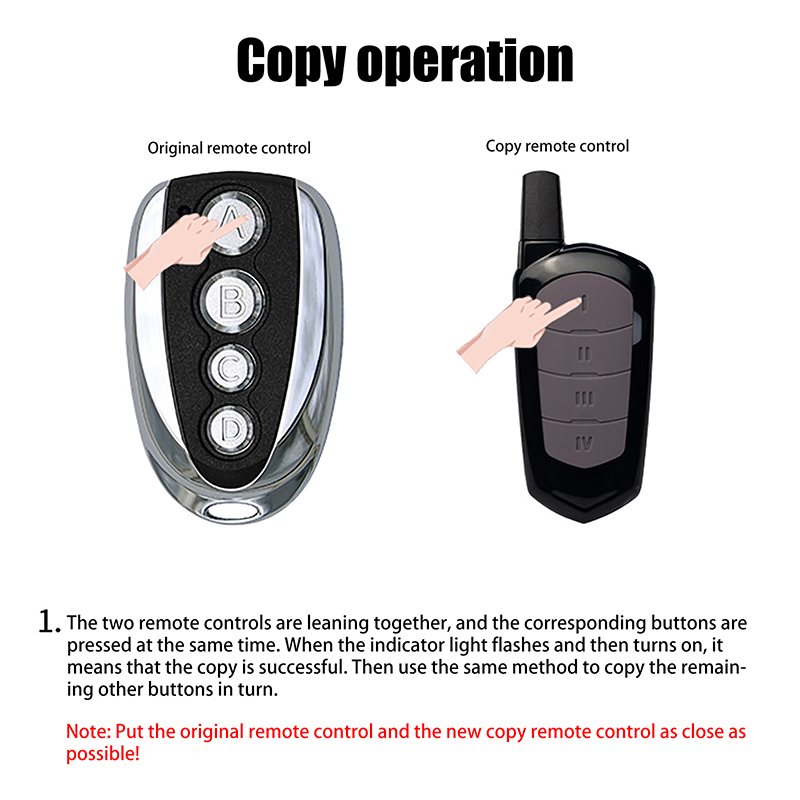 Copy operation

Original remote control

A

B

C

D

Copy remote control

I

II

III

IV

1. The two remote controls are leaning together, and the corresponding buttons are pressed at the same time. When the indicator light flashes and then turns on, it means that the copy is successful. Then use the same method to copy the remaining other buttons in turn.

Note: Put the original remote control and the new copy remote control as close as possible!