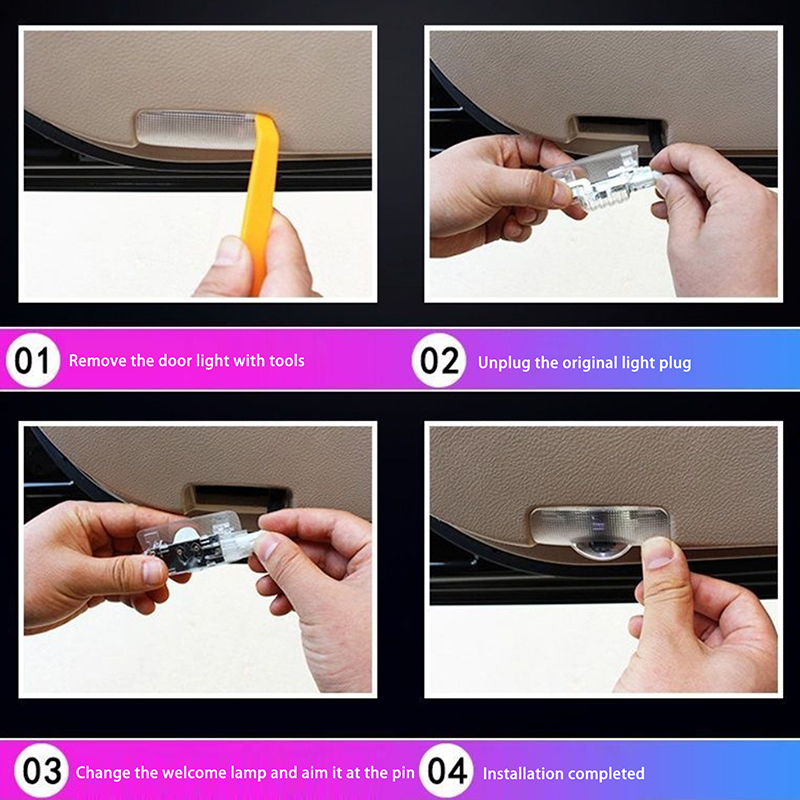 01 Remove the door light with tools

02 Unplug the original light plug

03 Change the welcome lamp and aim it at the pin

04 Installation completed