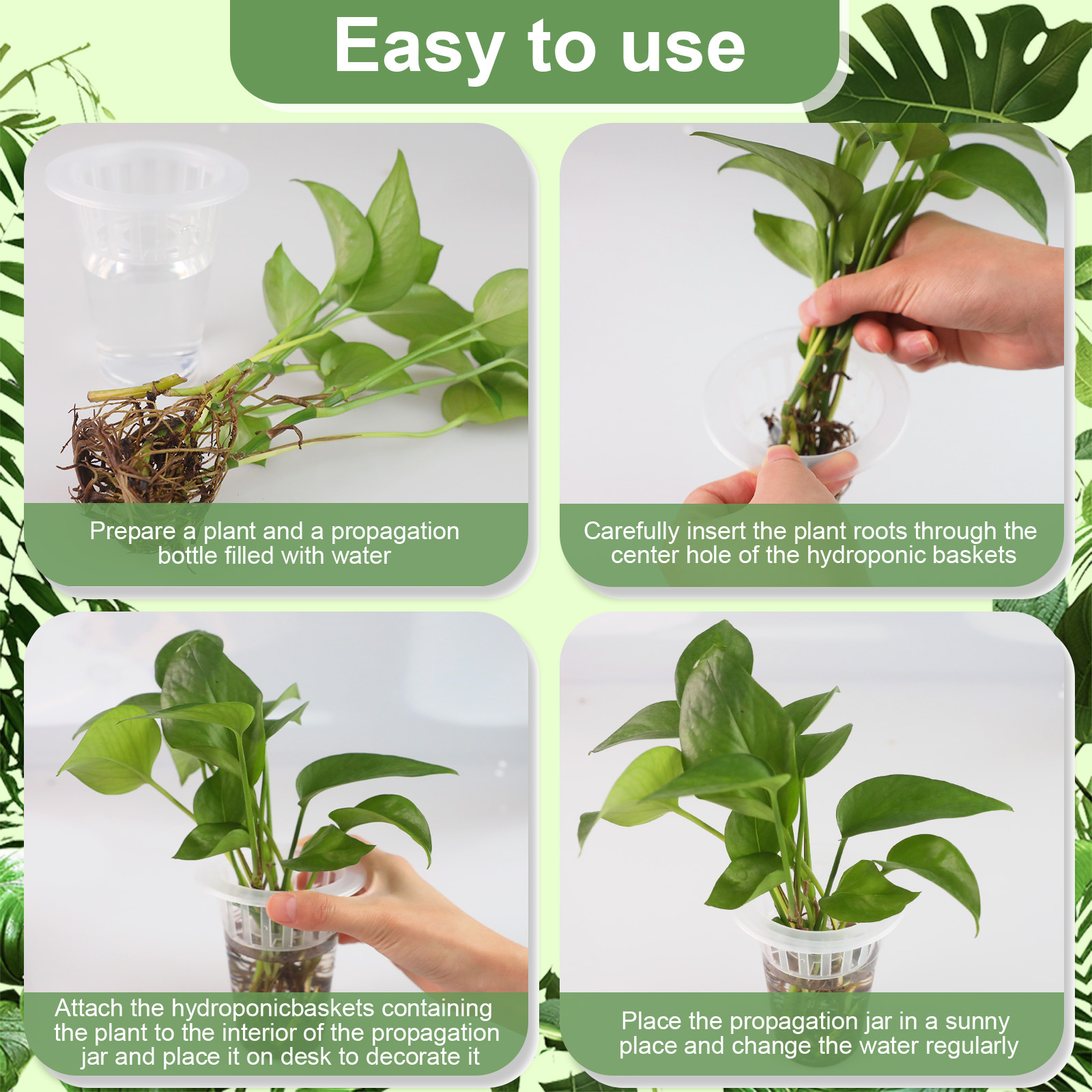 Easy to use

Prepare a plant and a propagation bottle filled with water

Carefully insert the plant roots through the center hole of the hydroponic baskets

Attach the hydroponicbaskets containing the plant to the interior of the propagation jar and place it on desk to decorate it

Place the propagation jar in a sunny place and change the water regularly