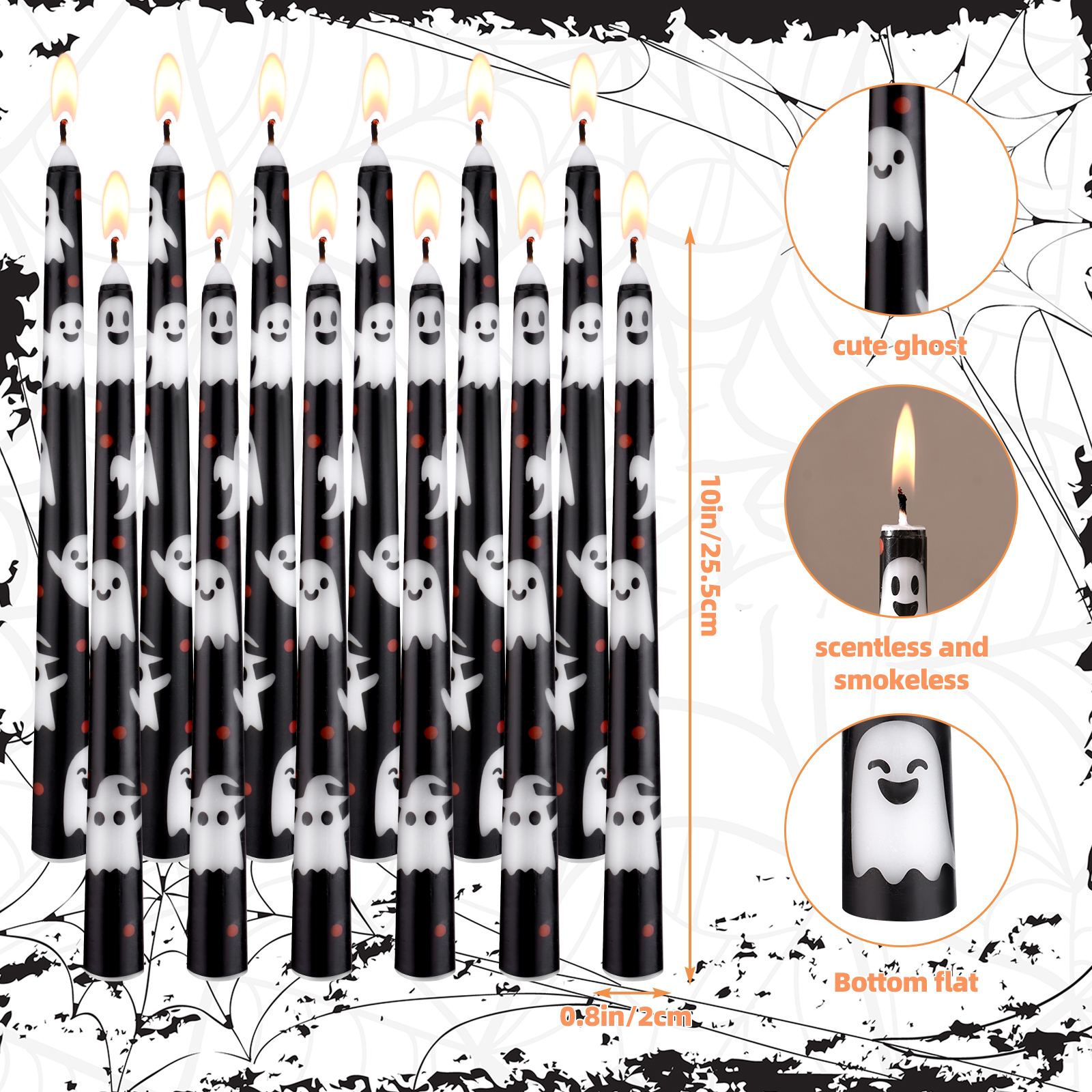 10in/25.5cm

0.8in/2cm

cute ghost

scentless and smokeless

Bottom flat