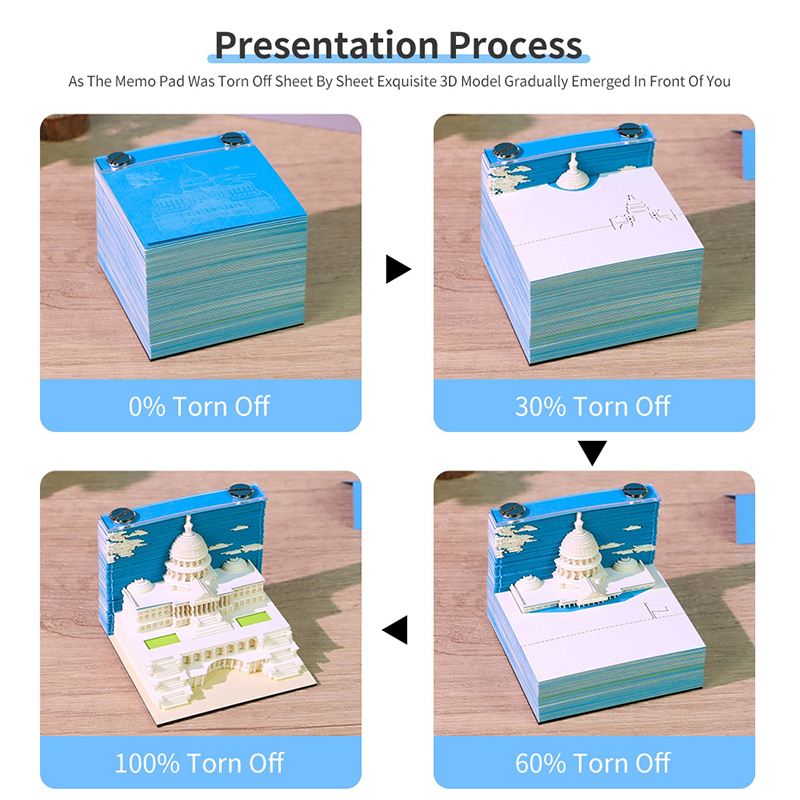 Presentation Process

As The Memo Pad Was Torn Off Sheet By Sheet Exquisite 3D Model Gradually Emerged In Front Of You

0% Torn Off

30% Torn Off

100% Torn Off

60% Torn Off