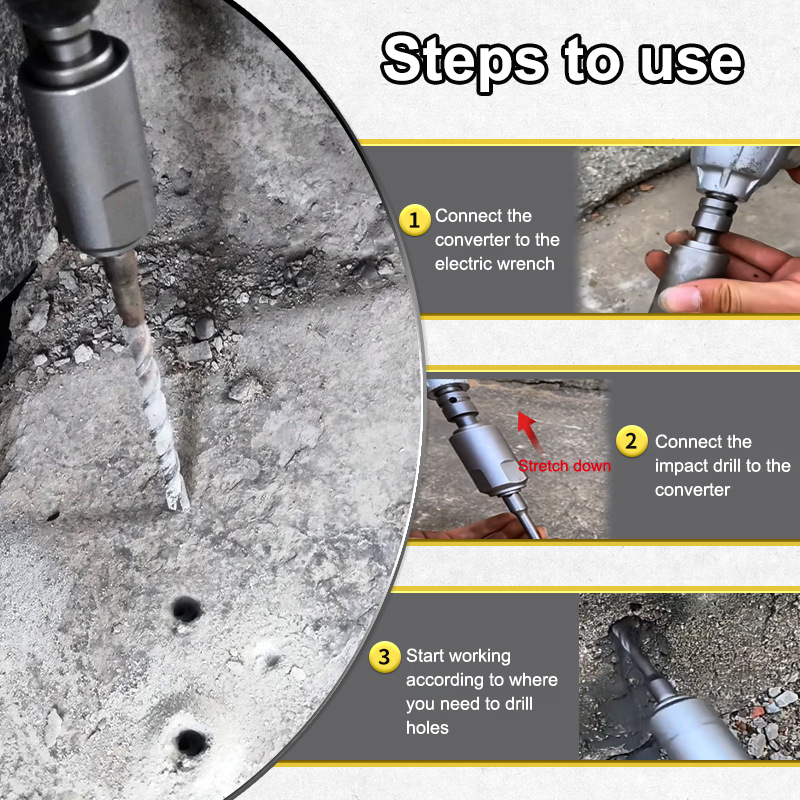 Steps to use

1 Connect the converter to the electric wrench

Stretch down

2 Connect the impact drill to the converter

3 Start working according to where you need to drill holes