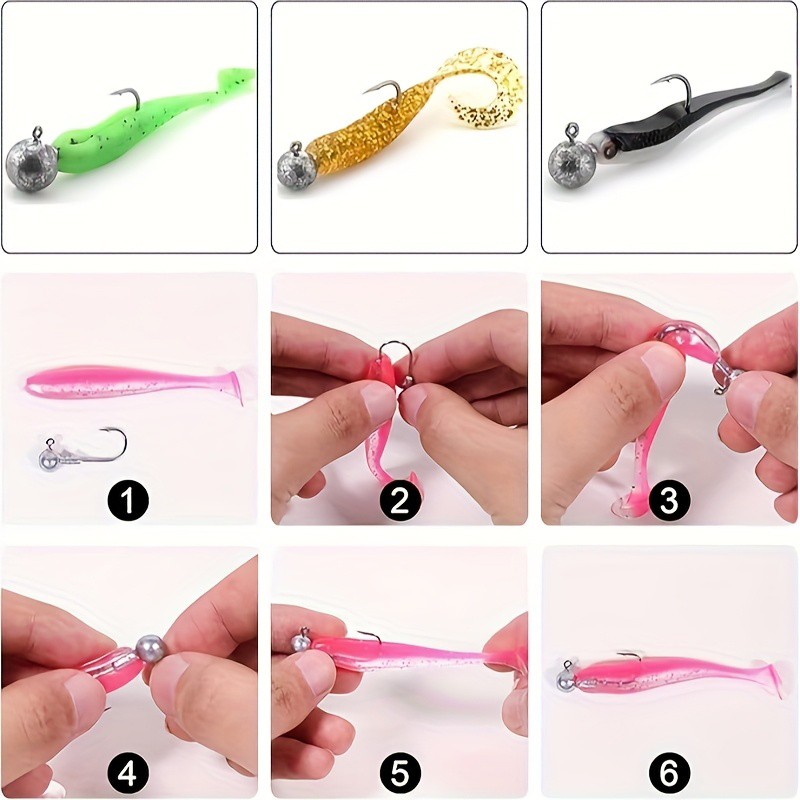 1
2
3
4
5
6