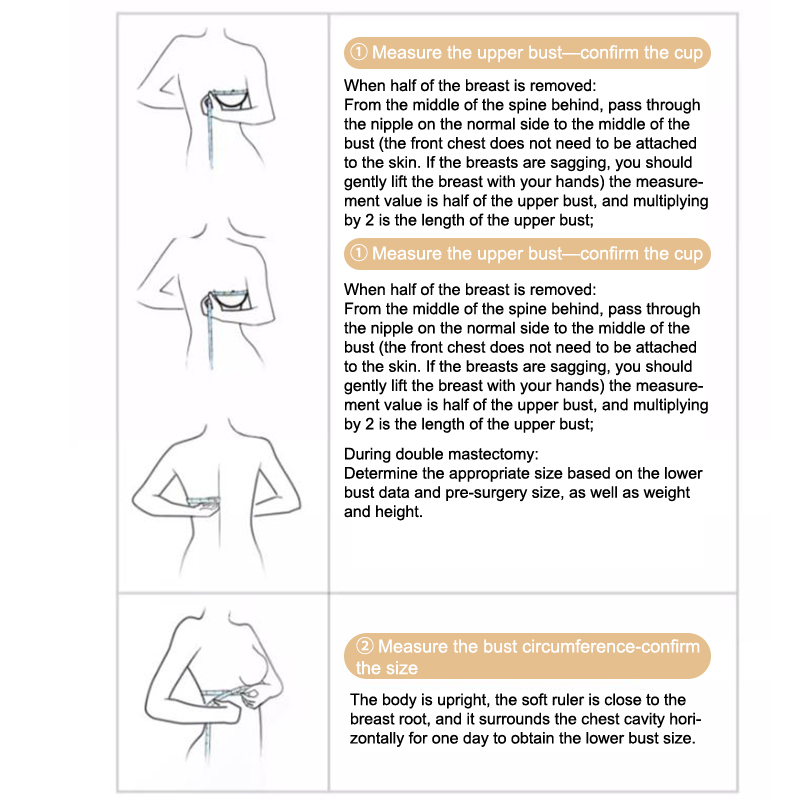 ① Measure the upper bust—confirm the cup

When half of the breast is removed:
From the middle of the spine behind, pass through the nipple on the normal side to the middle of the bust (the front chest does not need to be attached to the skin. If the breasts are sagging, you should gently lift the breast with your hands) the measurement value is half of the upper bust, and multiplying by 2 is the length of the upper bust;

① Measure the upper bust—confirm the cup

When half of the breast is removed:
From the middle of the spine behind, pass through the nipple on the normal side to the middle of the bust (the front chest does not need to be attached to the skin. If the breasts are sagging, you should gently lift the breast with your hands) the measurement value is half of the upper bust, and multiplying by 2 is the length of the upper bust;

During double mastectomy:
Determine the appropriate size based on the lower bust data and pre-surgery size, as well as weight and height.

② Measure the bust circumference-confirm the size

The body is upright, the soft ruler is close to the breast root, and it surrounds the chest cavity horizontally for one day to obtain the lower bust size.