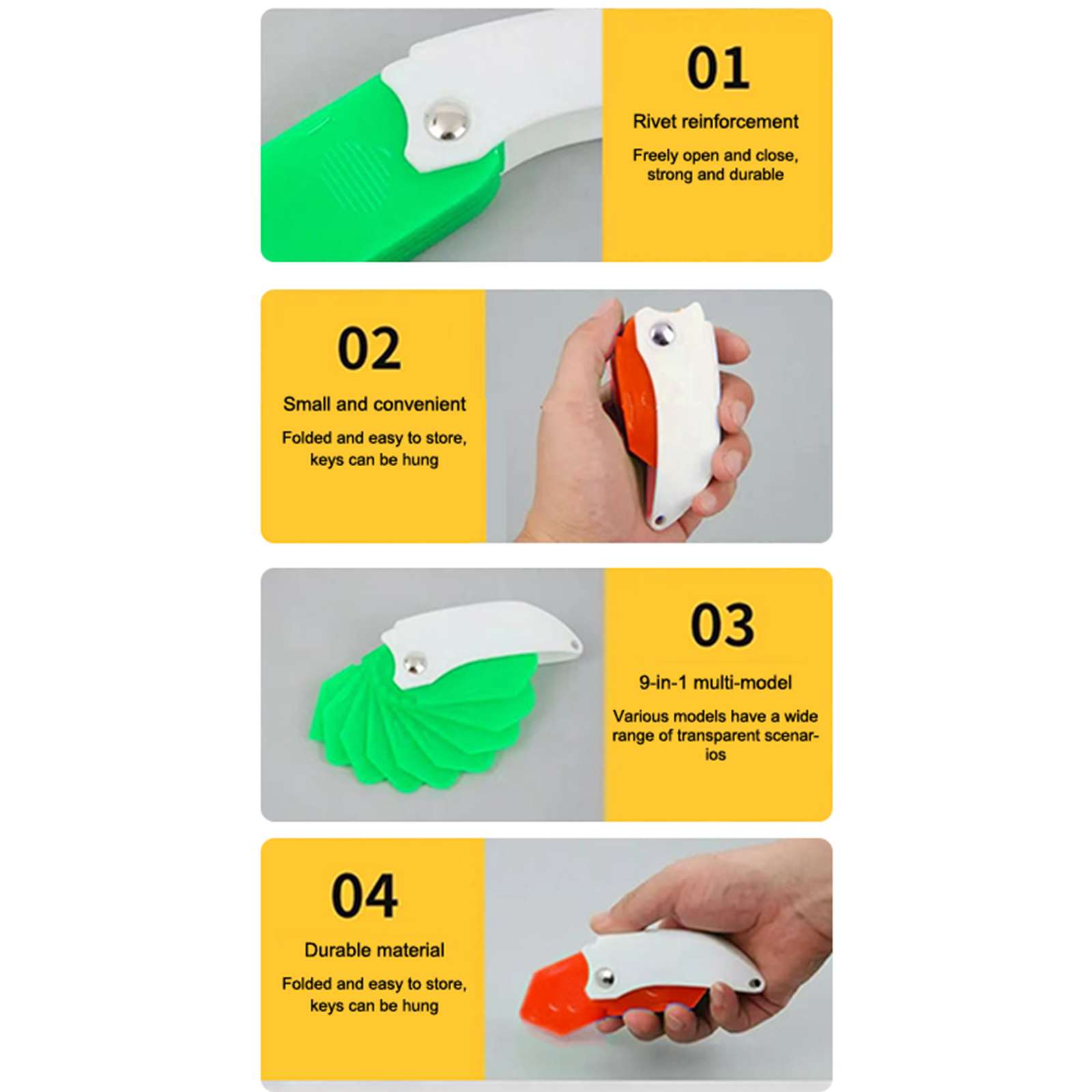 01

Rivet reinforcement

Freely open and close, strong and durable

02

Small and convenient

Folded and easy to store, keys can be hung

03

9-in-1 multi-model

Various models have a wide range of transparent scenarios

04

Durable material

Folded and easy to store, keys can be hung