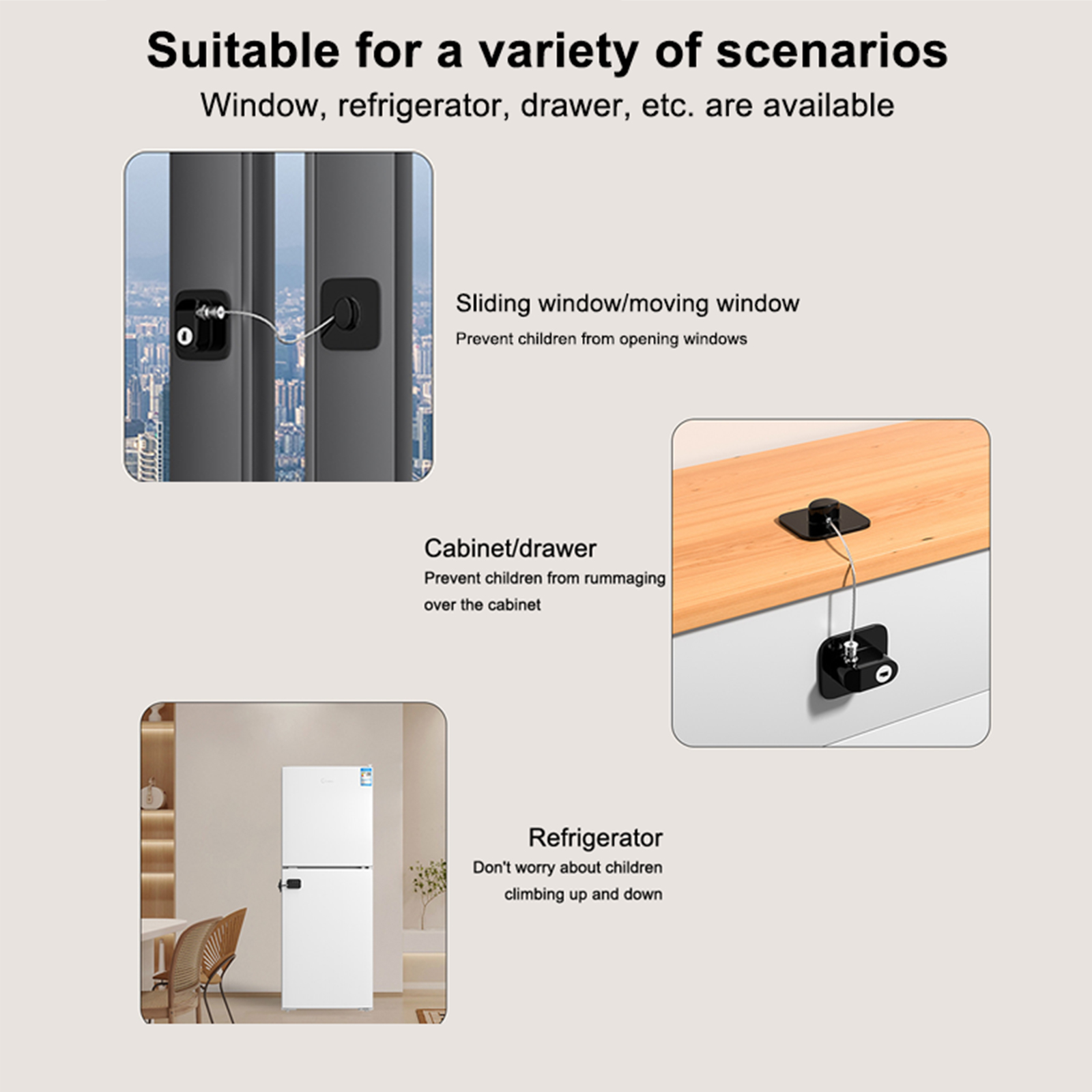 Suitable for a variety of scenarios
Window, refrigerator, drawer, etc. are available

Sliding window/moving window
Prevent children from opening windows

Cabinet/drawer
Prevent children from rummaging over the cabinet

Refrigerator
Don't worry about children climbing up and down