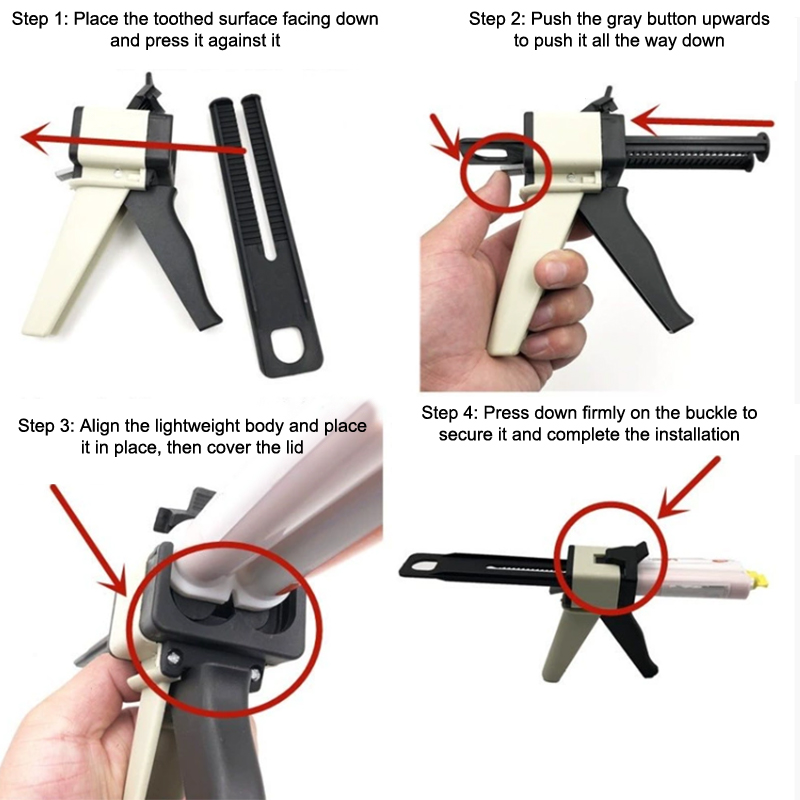 Step 1: Place the toothed surface facing down and press it against it

Step 2: Push the gray button upwards to push it all the way down

Step 3: Align the lightweight body and place it in place, then cover the lid

Step 4: Press down firmly on the buckle to secure it and complete the installation