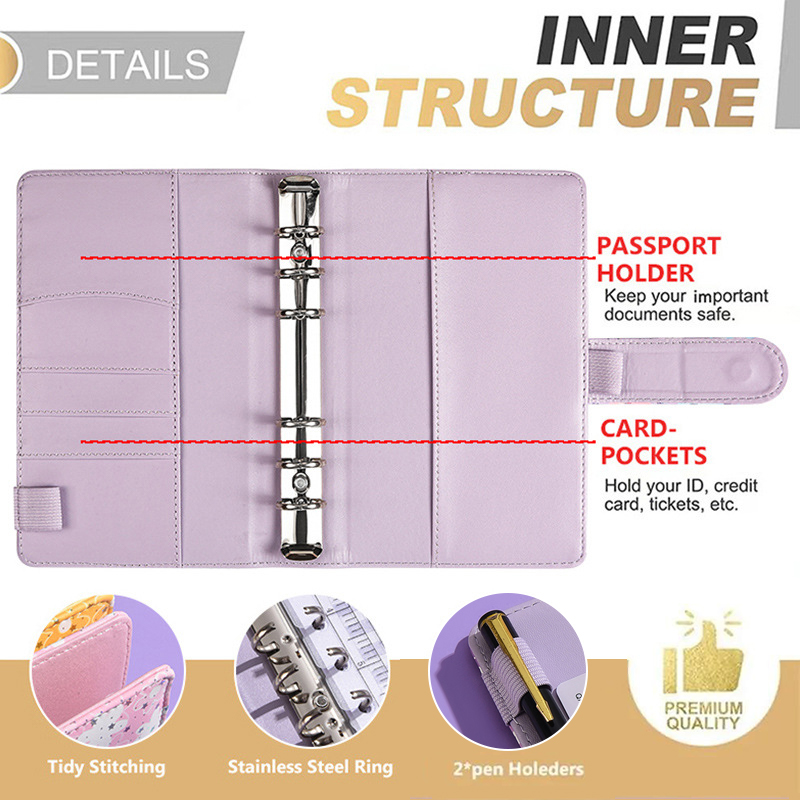 DETAILS

INNER
STRUCTURE

PASSPORT HOLDER
Keep your important documents safe.

CARD-POCKETS
Hold your ID, credit card, tickets, etc.

Tidy Stitching

Stainless Steel Ring

2*pen Holeders

PREMIUM QUALITY