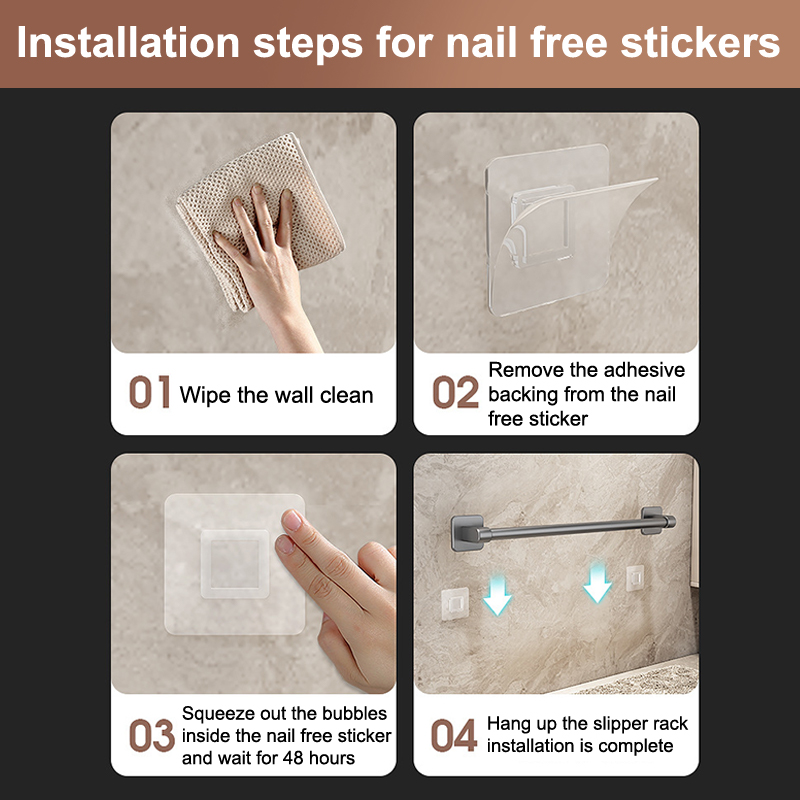 Installation steps for nail free stickers

01 Wipe the wall clean

02 Remove the adhesive backing from the nail free sticker

03 Squeeze out the bubbles inside the nail free sticker and wait for 48 hours

04 Hang up the slipper rack installation is complete